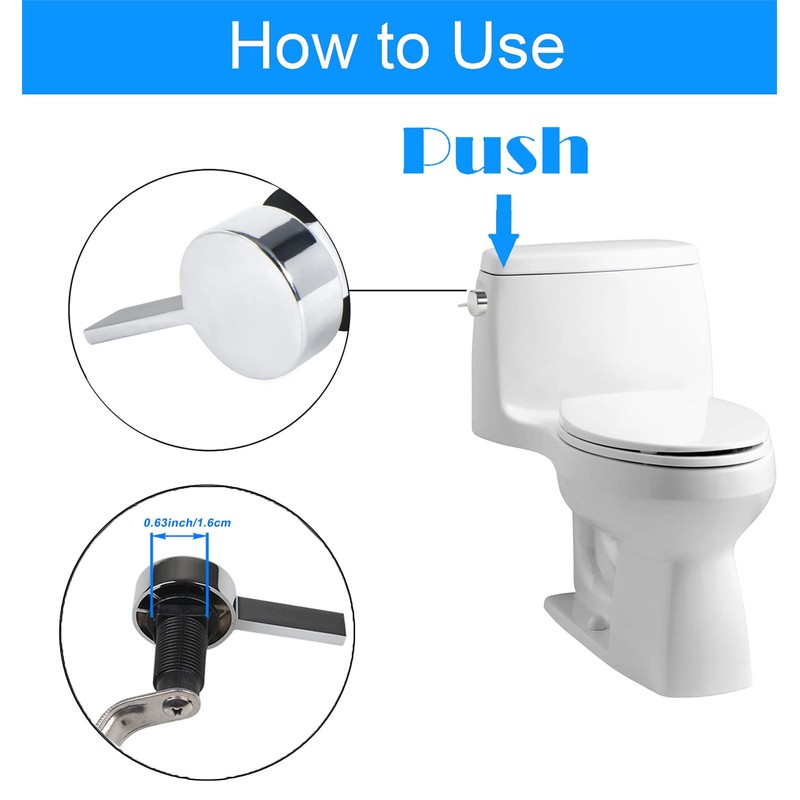 How to Use

Push

0.63inch/1.6cm