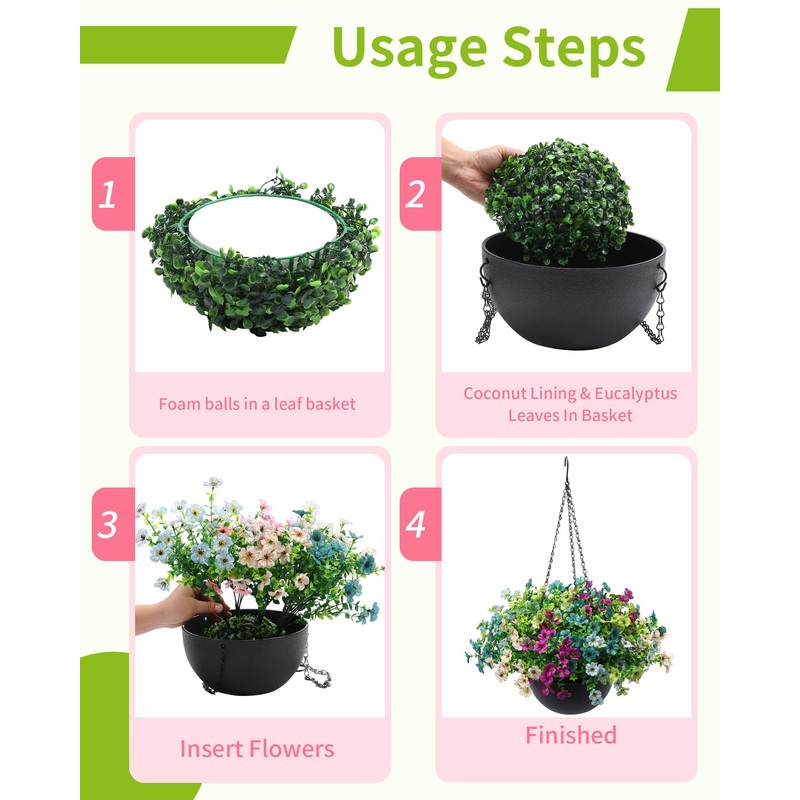 Usage Steps

1

Foam balls in a leaf basket

2

Coconut Lining & Eucalyptus Leaves In Basket

3

Insert Flowers

4

Finished