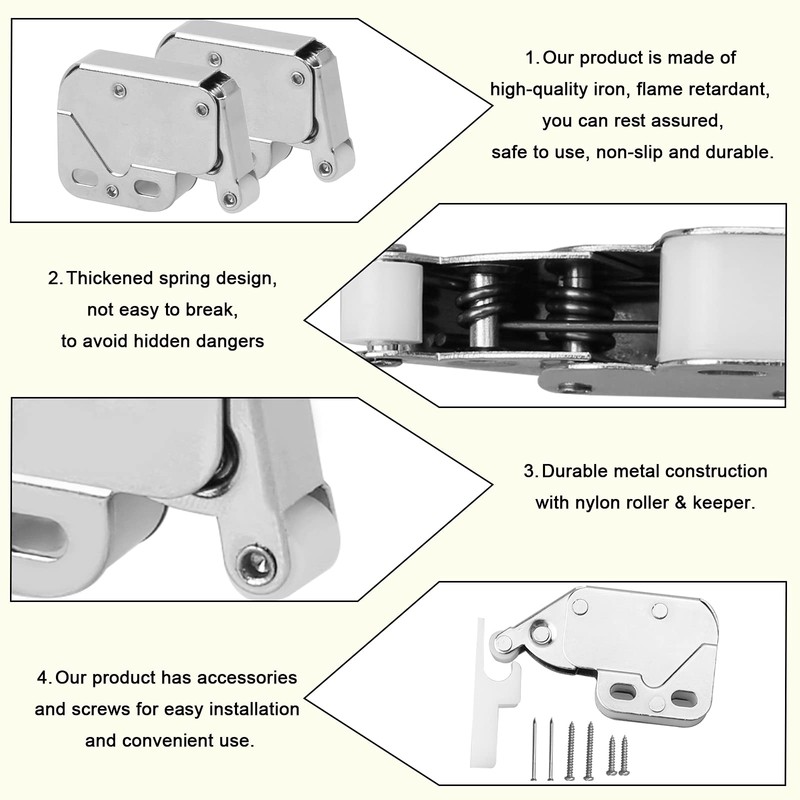 1. Our product is made of high-quality iron, flame retardant, you can rest assured, safe to use, non-slip and durable.

2. Thickened spring design, not easy to break, to avoid hidden dangers

3. Durable metal construction with nylon roller & keeper.

4. Our product has accessories and screws for easy installation and convenient use.