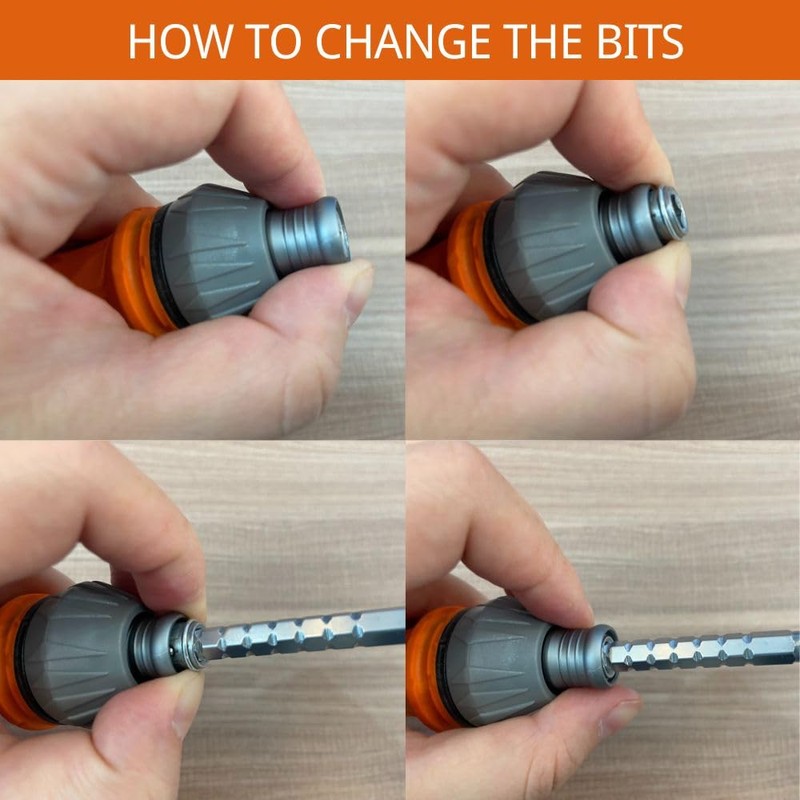 HOW TO CHANGE THE BITS