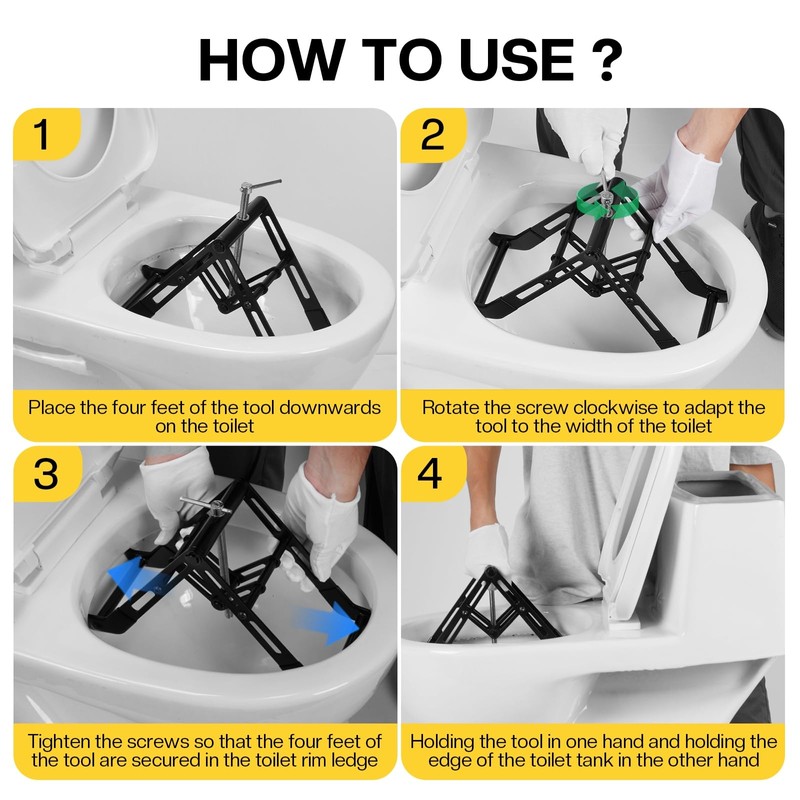 HOW TO USE ?

1

Place the four feet of the tool downwards on the toilet

2

Rotate the screw clockwise to adapt the tool to the width of the toilet

3

Tighten the screws so that the four feet of the tool are secured in the toilet rim ledge

4

Holding the tool in one hand and holding the edge of the toilet tank in the other hand