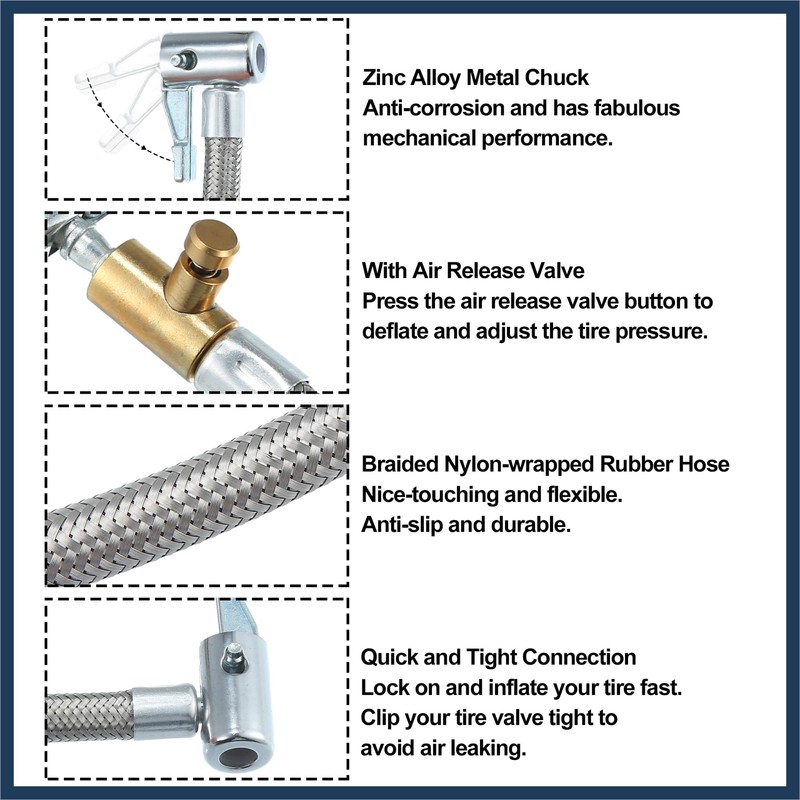 Zinc Alloy Metal Chuck
Anti-corrosion and has fabulous mechanical performance.

With Air Release Valve
Press the air release valve button to deflate and adjust the tire pressure.

Braided Nylon-wrapped Rubber Hose
Nice-touching and flexible.
Anti-slip and durable.

Quick and Tight Connection
Lock on and inflate your tire fast.
Clip your tire valve tight to avoid air leaking.