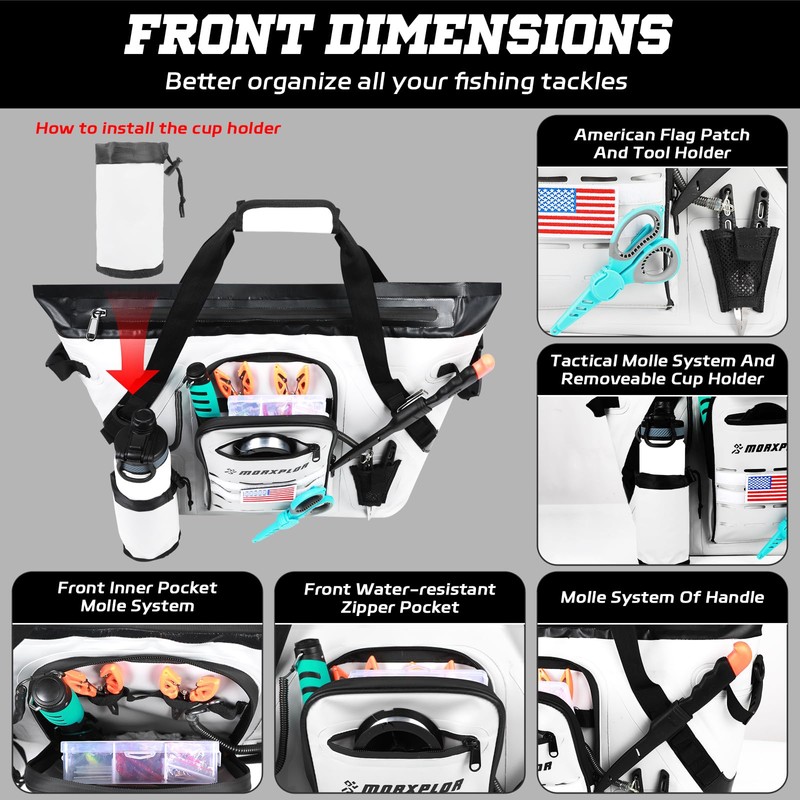 FRONT DIMENSIONS
Better organize all your fishing tackles

How to install the cup holder

MORXPLOR

American Flag Patch And Tool Holder

Tactical Molle System And Removeable Cup Holder

MORXPLOR

Front Inner Pocket Molle System

Front Water-resistant Zipper Pocket

MORXPLOR

Molle System Of Handle