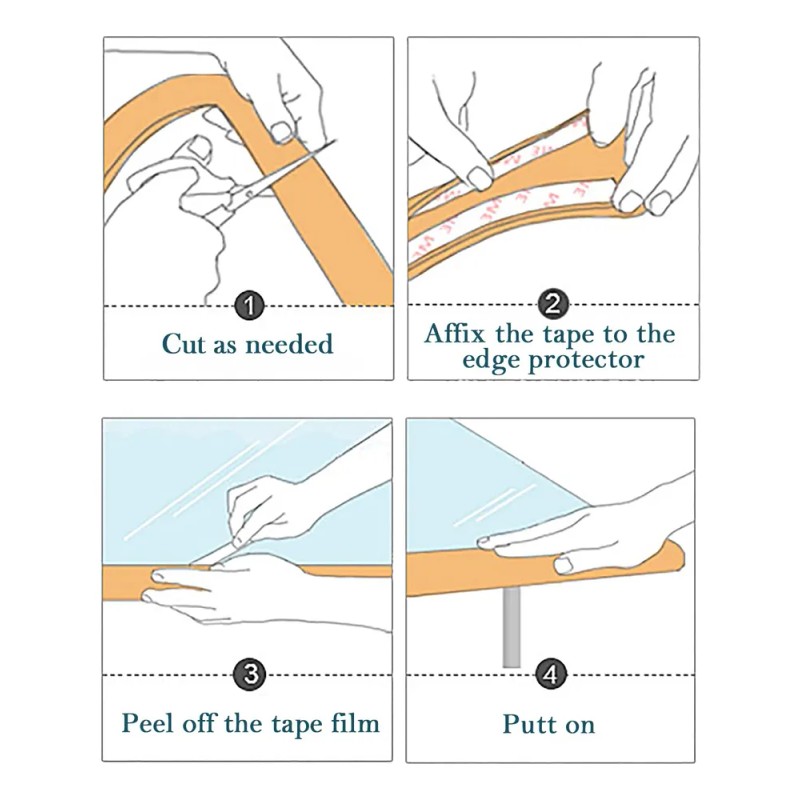 1
Cut as needed

2
Affix the tape to the edge protector

3
Peel off the tape film

4
Putt on