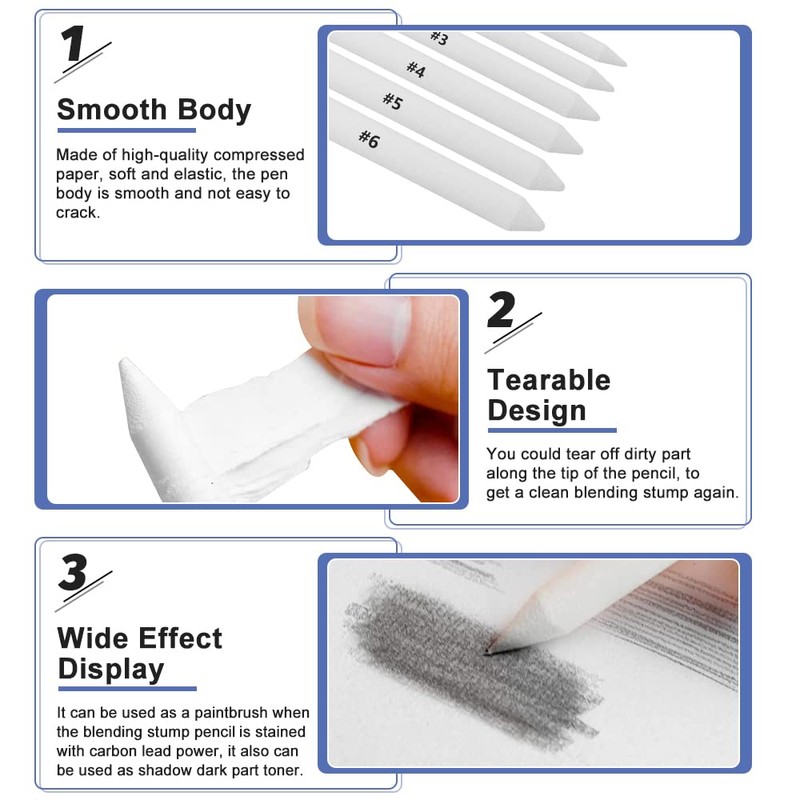 1

Smooth Body

Made of high-quality compressed paper, soft and elastic, the pen body is smooth and not easy to crack.

#3

#4

#5

#6

2

Tearable Design

You could tear off dirty part along the tip of the pencil, to get a clean blending stump again.

3

Wide Effect Display

It can be used as a paintbrush when the blending stump pencil is stained with carbon lead power, it also can be used as shadow dark part toner.