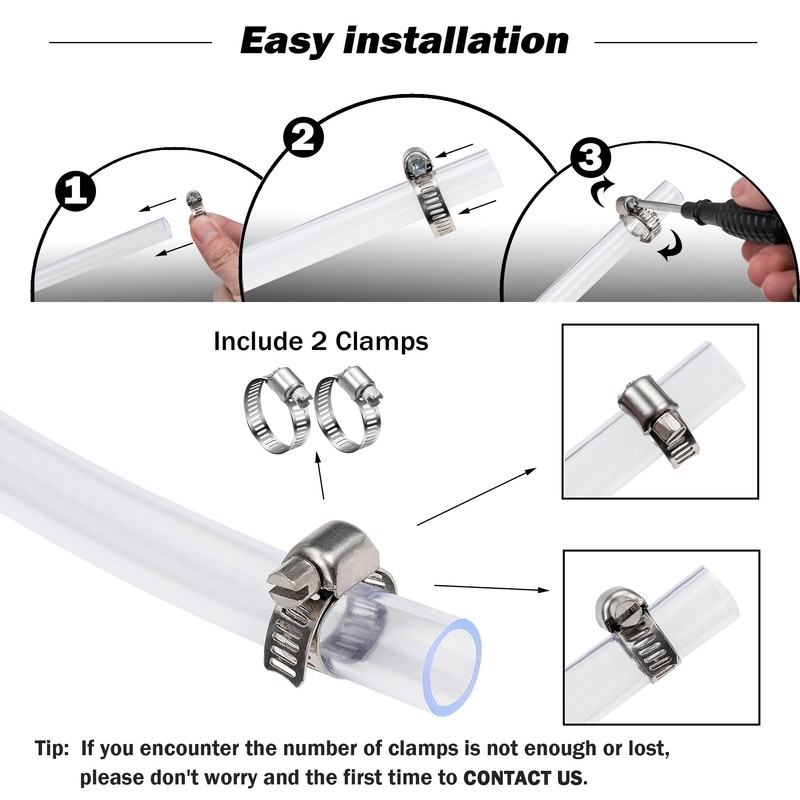 Easy installation

1

2

3

Include 2 Clamps

Tip: If you encounter the number of clamps is not enough or lost, please don't worry and the first time to CONTACT US.