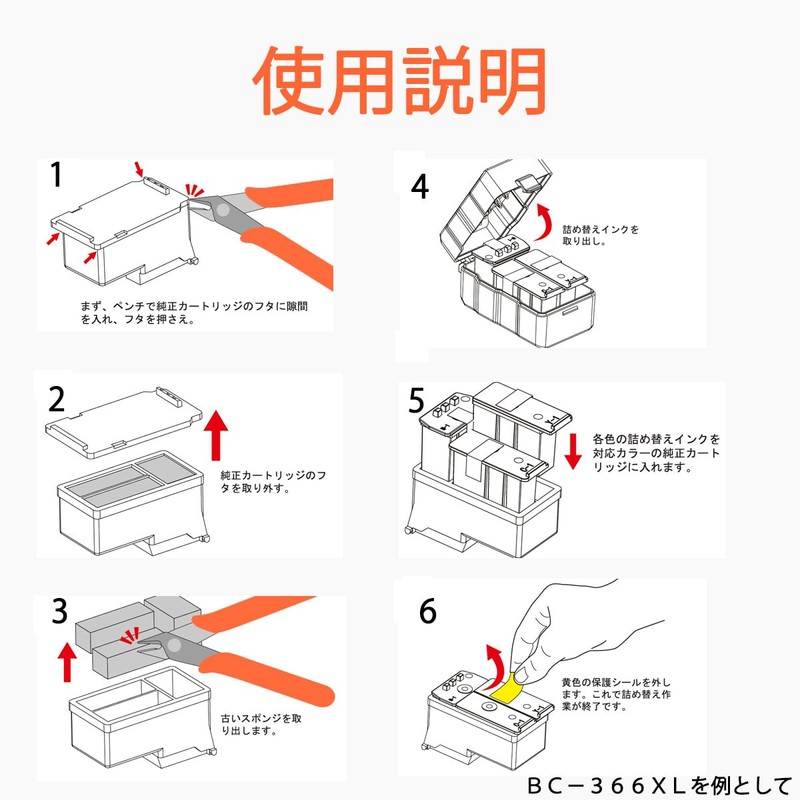 使用説明

1

まず、ペンチで純正カートリッジのフタに隙間を入れ、フタを押さえ。

2

純正カートリッジのフタを取り外す。

3

古いスポンジを取り出します。

4

詰め替えインクを取り出し。

5

各色の詰め替えインクを対応カラーの純正カートリッジに入れます。

6

黄色の保護シールを外します。これで詰め替え作業が終了です。

ＢＣ－３６６ＸＬを例として