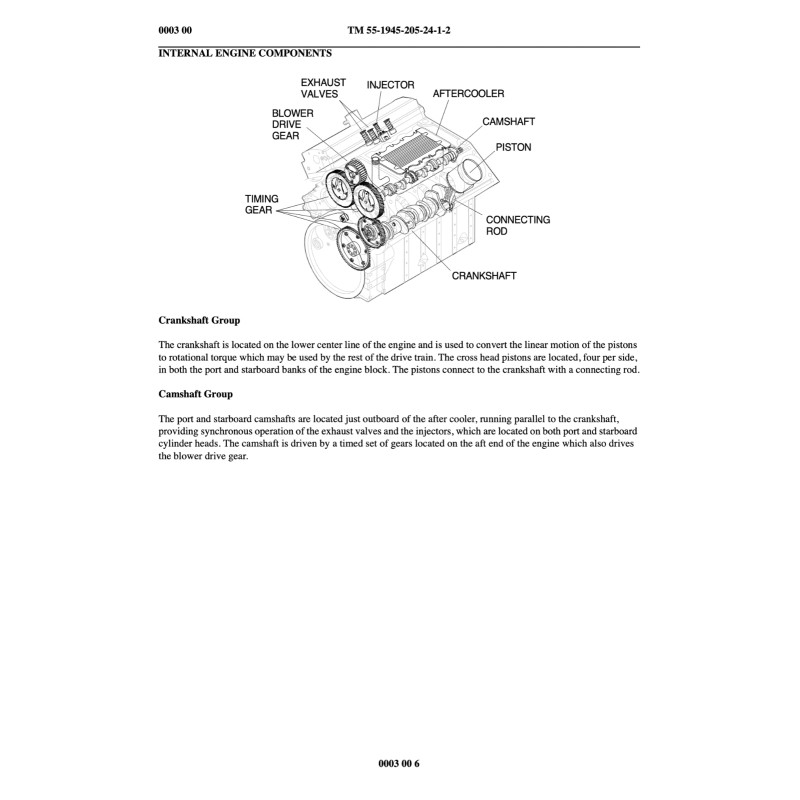 0003 00 TM 55-1945-205-24-1-2

INTERNAL ENGINE COMPONENTS

EXHAUST VALVES
INJECTOR
AFTERCOOLER
BLOWER DRIVE GEAR
CAMSHAFT
PISTON
TIMING GEAR
CONNECTING ROD
CRANKSHAFT

Crankshaft Group

The crankshaft is located on the lower center line of the engine and is used to convert the linear motion of the pistons to rotational torque which may be used by the rest of the drive train. The cross head pistons are located, four per side, in both the port and starboard banks of the engine block. The pistons connect to the crankshaft with a connecting rod.

Camshaft Group

The port and starboard camshafts are located just outboard of the after cooler, running parallel to the crankshaft, providing synchronous operation of the exhaust valves and the injectors, which are located on both port and starboard cylinder heads. The camshaft is driven by a timed set of gears located on the aft end of the engine which also drives the blower drive gear.

0003 00 6