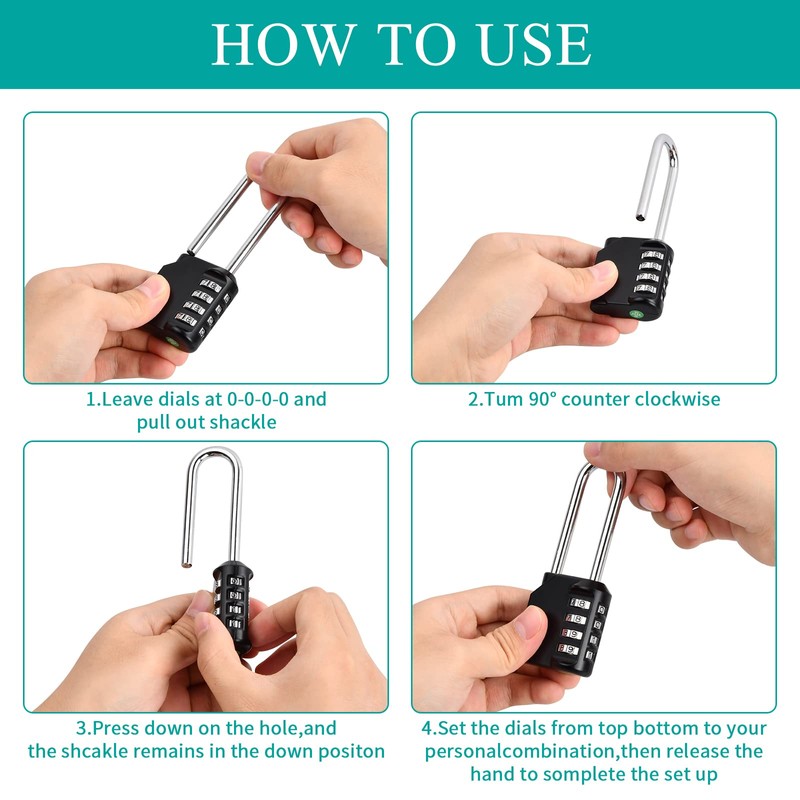 HOW TO USE

1.Leave dials at 0-0-0-0 and pull out shackle

2.Tum 90° counter clockwise

3.Press down on the hole,and the shcakle remains in the down positon

4.Set the dials from top bottom to your personalcombination,then release the hand to somplete the set up