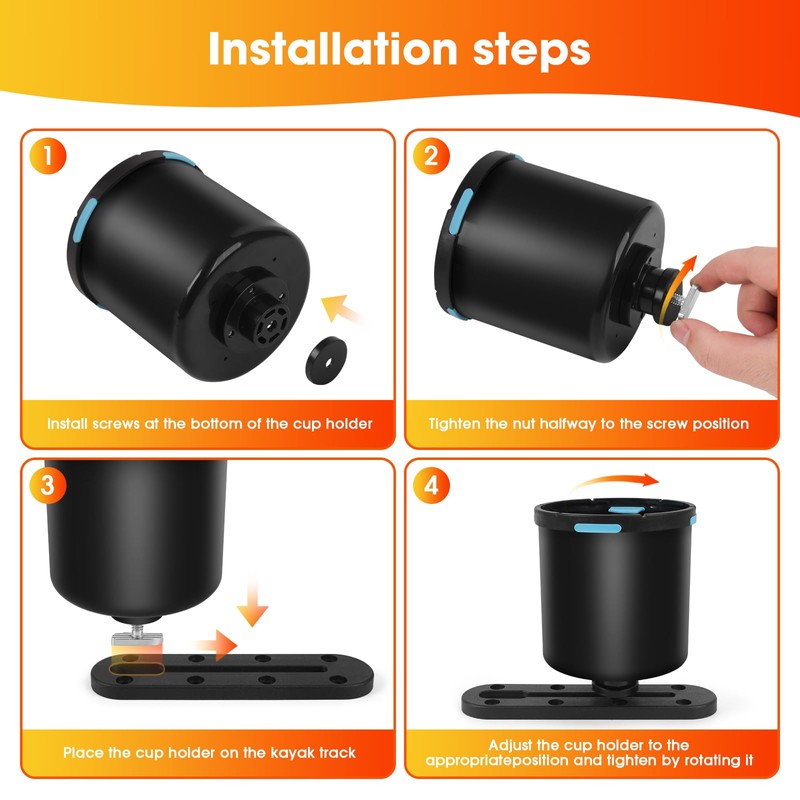 Installation steps

1

Install screws at the bottom of the cup holder

2

Tighten the nut halfway to the screw position

3

Place the cup holder on the kayak track

4

Adjust the cup holder to the appropriateposition and tighten by rotating it