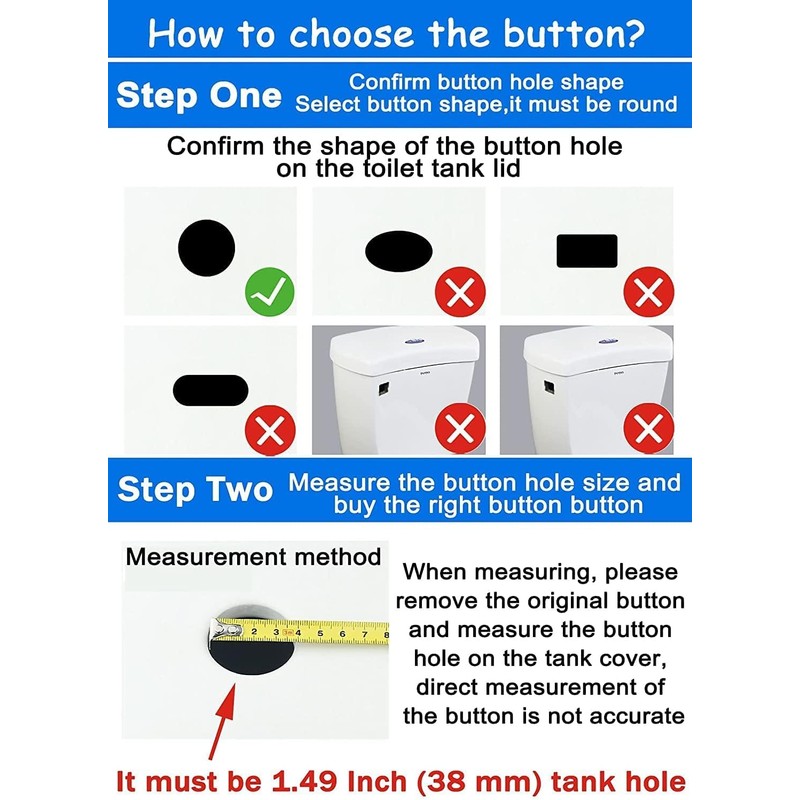 How to choose the button?

Step One Confirm button hole shape
Select button shape,it must be round

Confirm the shape of the button hole on the toilet tank lid

Step Two Measure the button hole size and buy the right button button

Measurement method

1 2 3 4 5 6 7 8

When measuring, please remove the original button and measure the button hole on the tank cover, direct measurement of the button is not accurate

It must be 1.49 Inch (38 mm) tank hole