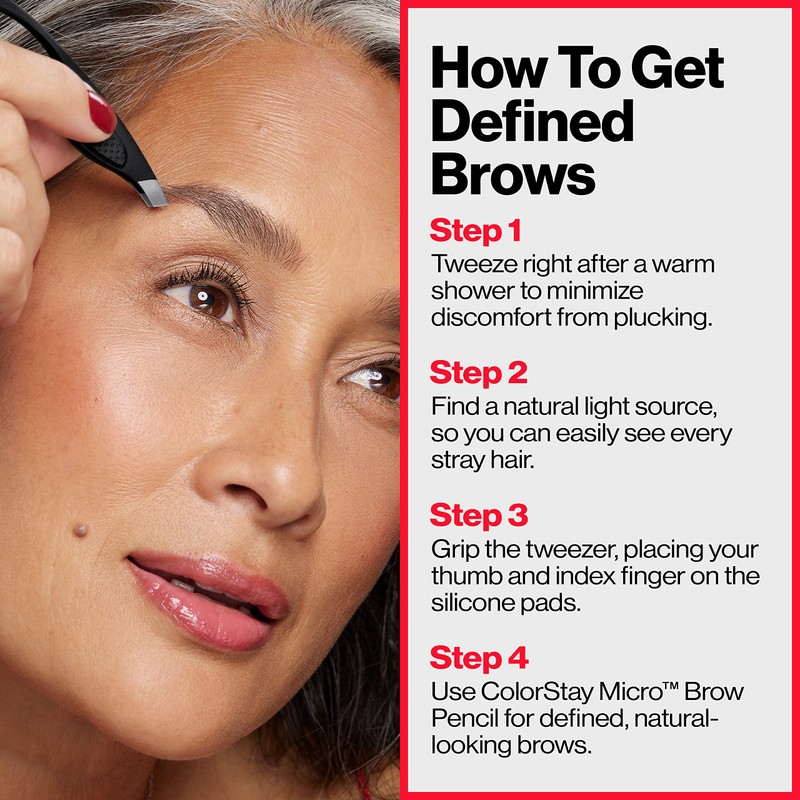 How To Get Defined Brows

Step 1
Tweeze right after a warm shower to minimize discomfort from plucking.

Step 2
Find a natural light source, so you can easily see every stray hair.

Step 3
Grip the tweezer, placing your thumb and index finger on the silicone pads.

Step 4
Use ColorStay Micro™ Brow Pencil for defined, natural-looking brows.