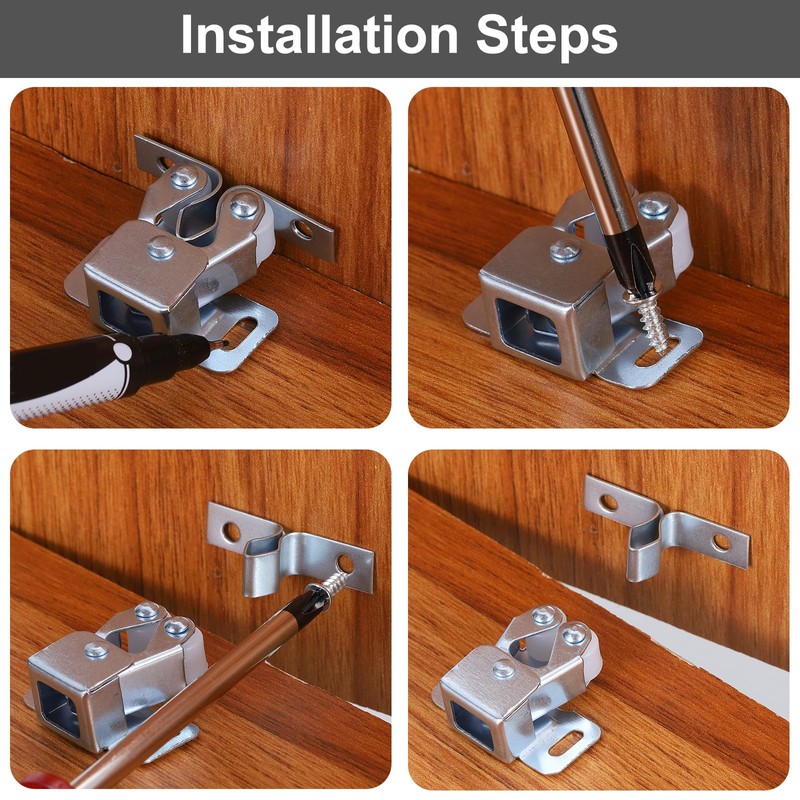 Installation Steps