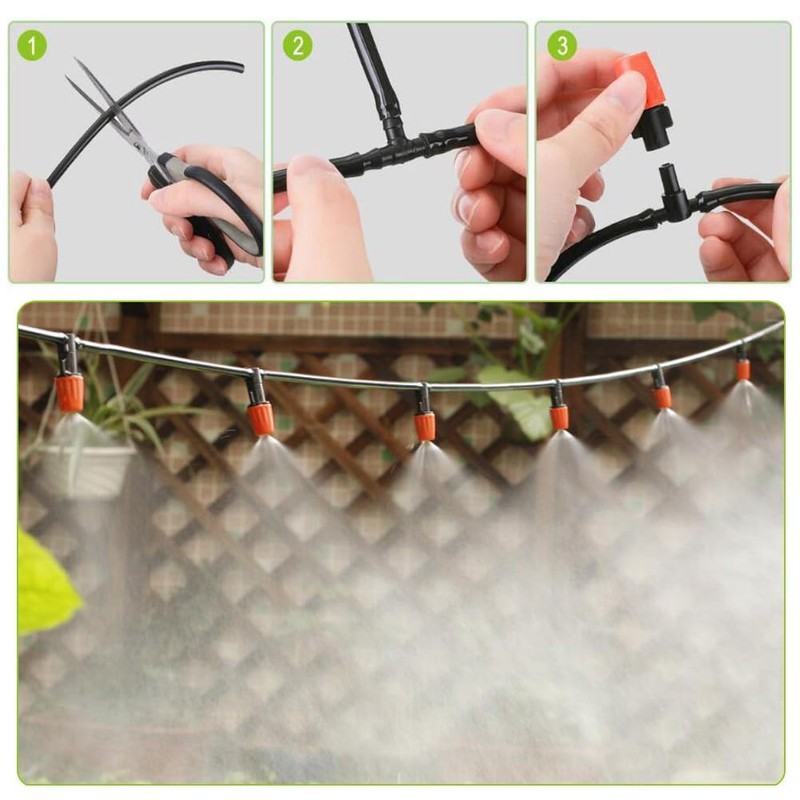 1

2

3