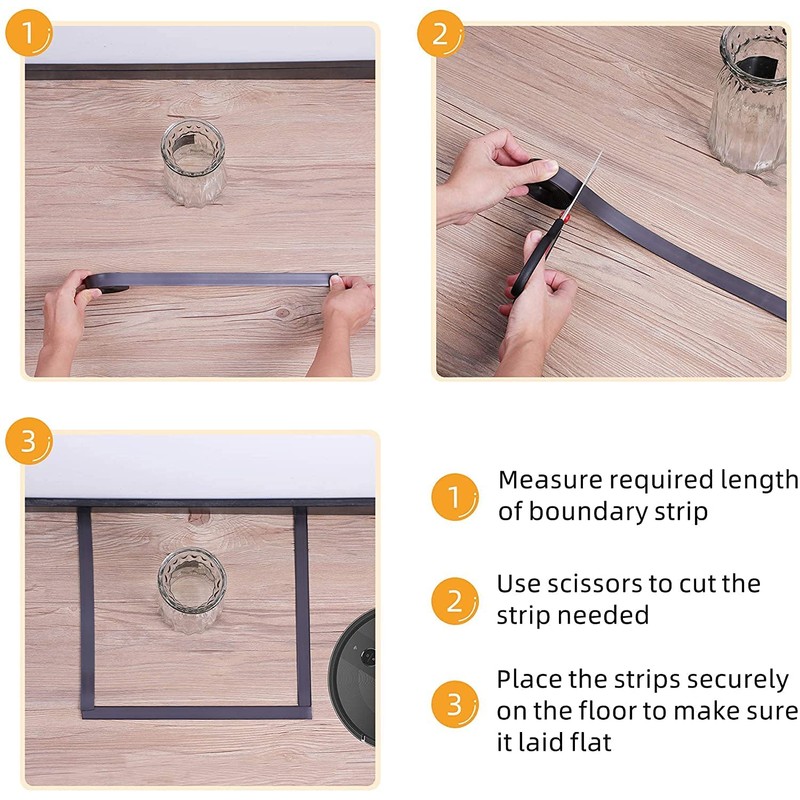 1

2

3

1 Measure required length of boundary strip

2 Use scissors to cut the strip needed

3 Place the strips securely on the floor to make sure it laid flat