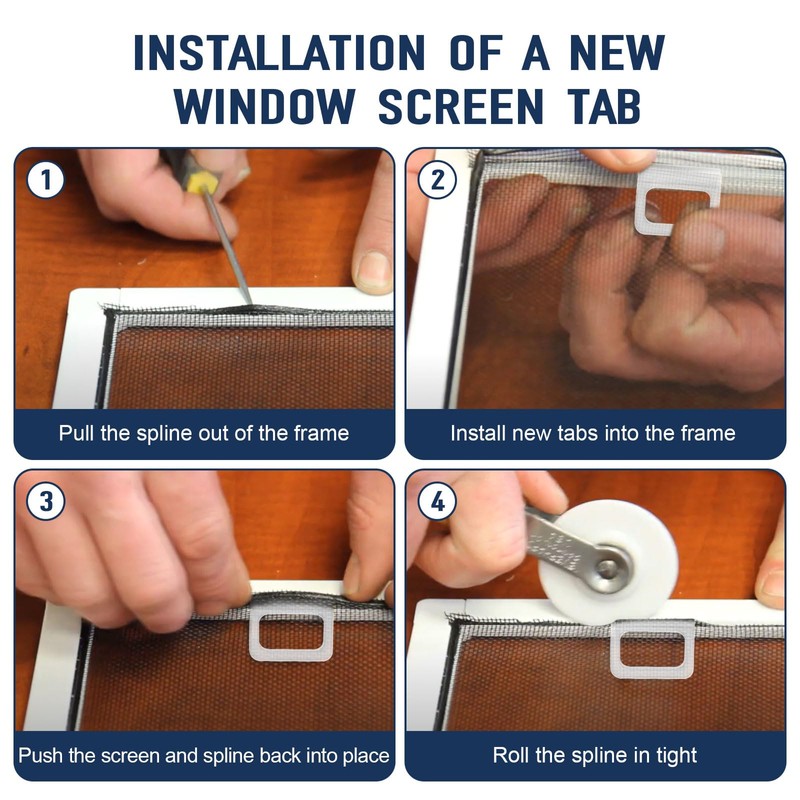 INSTALLATION OF A NEW WINDOW SCREEN TAB

1
Pull the spline out of the frame

2
Install new tabs into the frame

3
Push the screen and spline back into place

4
Roll the spline in tight