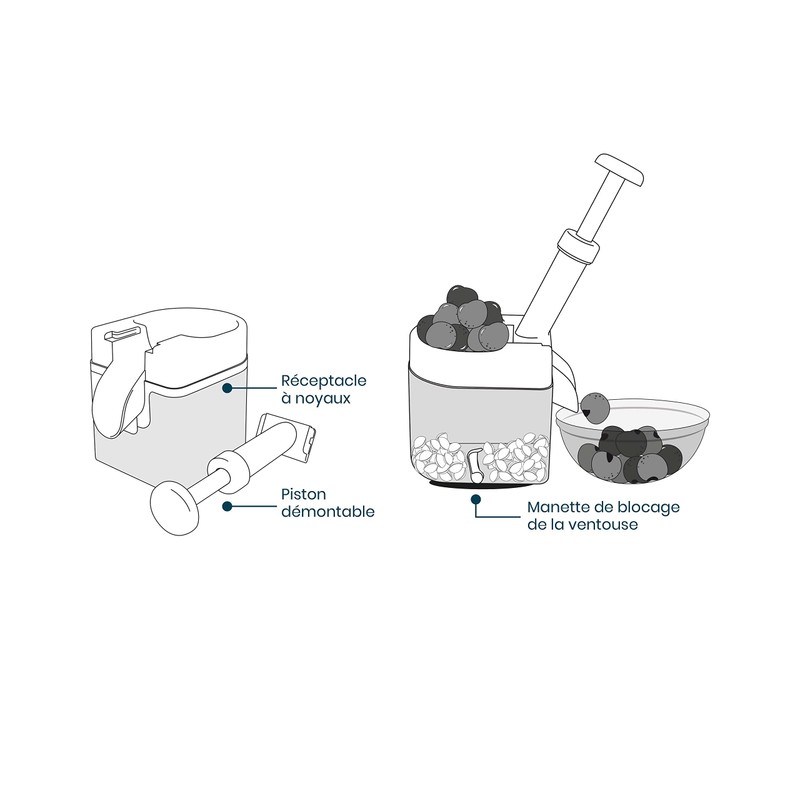 Réceptacle à noyaux

Piston démontable

Manette de blocage de la ventouse