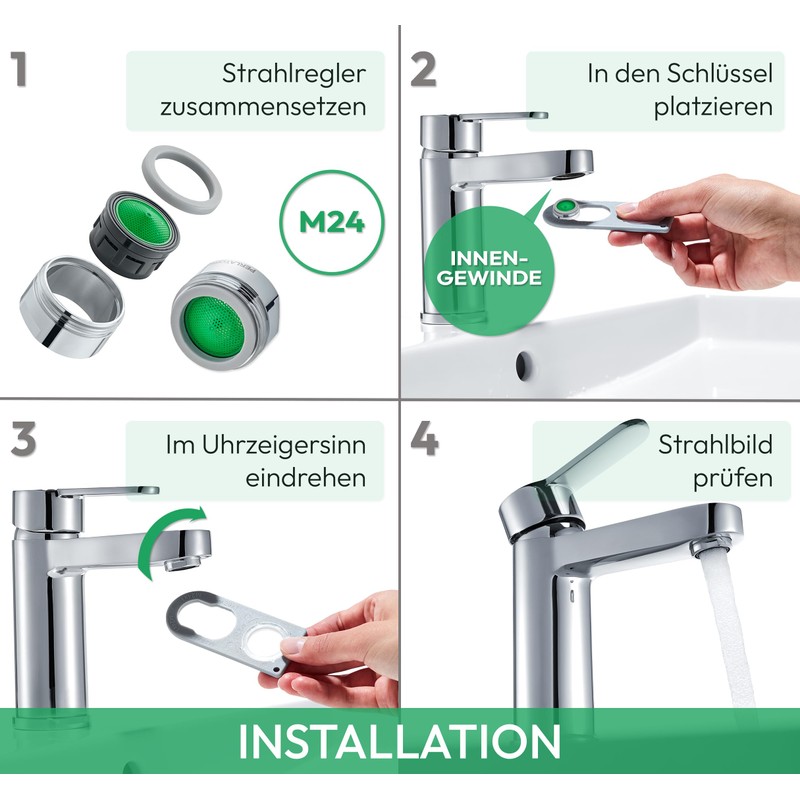 1

Strahlregler zusammensetzen

M24

2

In den Schlüssel platzieren

INNEN-GEWINDE

3

Im Uhrzeigersinn eindrehen

4

Strahlbild prüfen

INSTALLATION