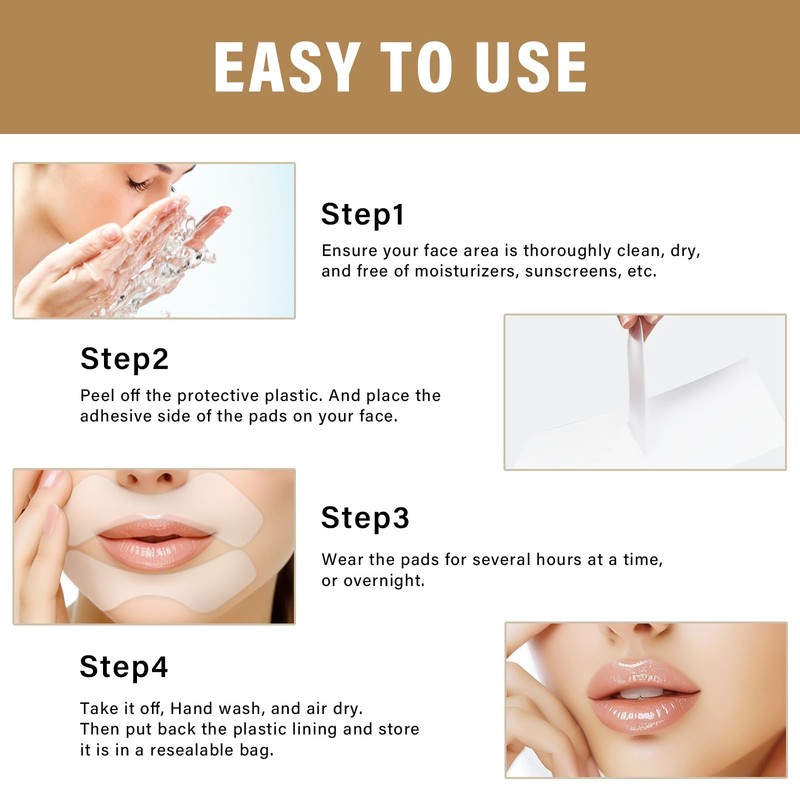 EASY TO USE

Step1

Ensure your face area is thoroughly clean, dry, and free of moisturizers, sunscreens, etc.

Step2

Peel off the protective plastic. And place the adhesive side of the pads on your face.

Step3

Wear the pads for several hours at a time, or overnight.

Step4

Take it off, Hand wash, and air dry. Then put back the plastic lining and store it is in a resealable bag.