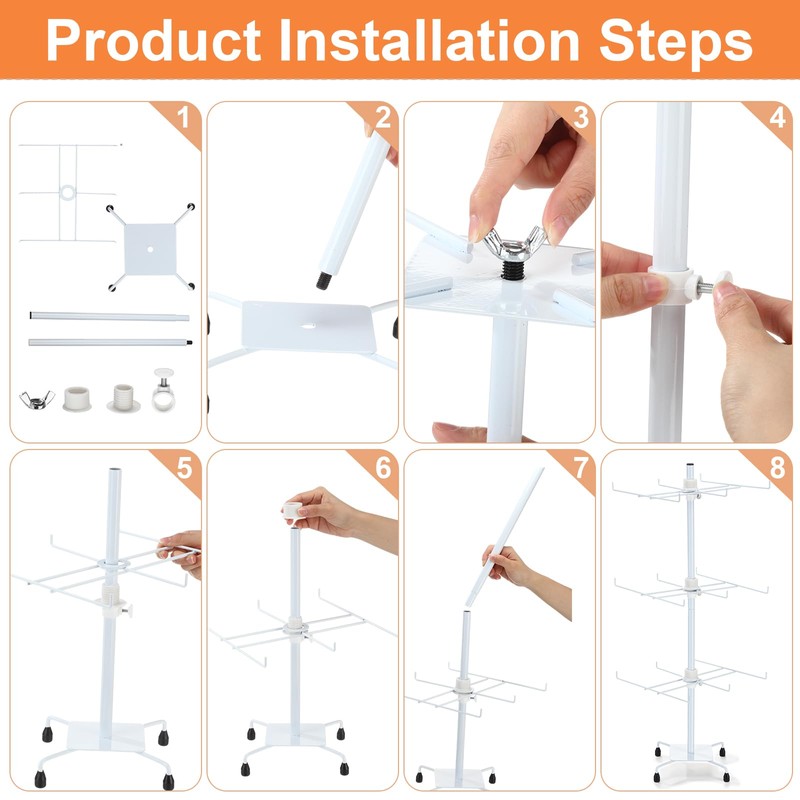 Product Installation Steps

1

2

3

4

5

6

7

8