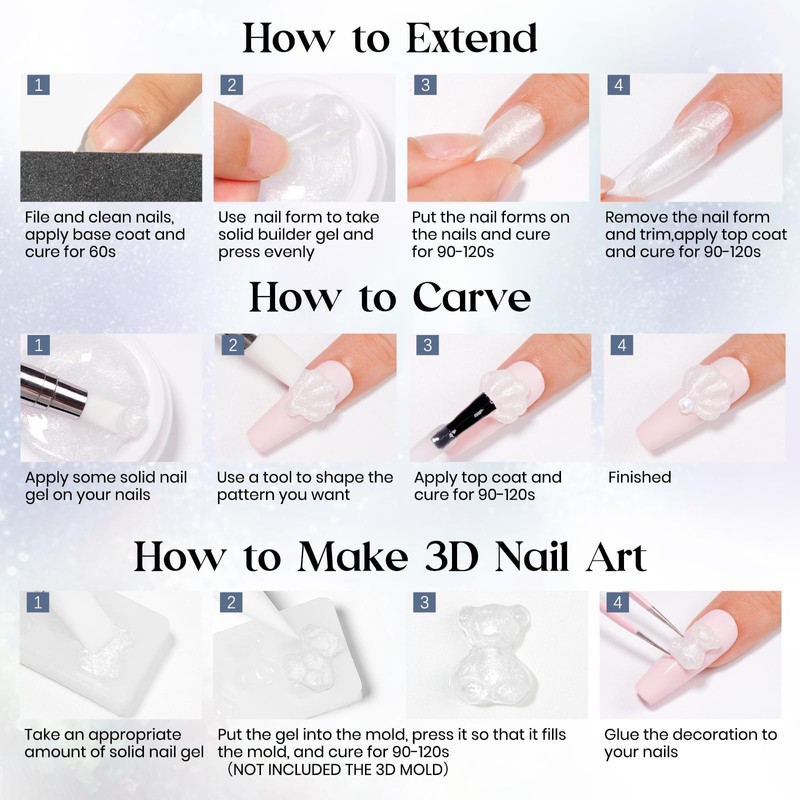 How to Extend

1

File and clean nails, apply base coat and cure for 60s

2

Use  nail form to take solid builder gel and press evenly

3

Put the nail forms on the nails and cure for 90-120s

4

Remove the nail form and trim,apply top coat and cure for 90-120s

How to Carve

1

Apply some solid nail gel on your nails

2

Use a tool to shape the pattern you want

3

Apply top coat and cure for 90-120s

4

Finished

How to Make 3D Nail Art

1

Take an appropriate amount of solid nail gel

2

3

Put the gel into the mold, press it so that it fills the mold, and cure for 90-120s
(NOT INCLUDED THE 3D MOLD)

4

Glue the decoration to your nails