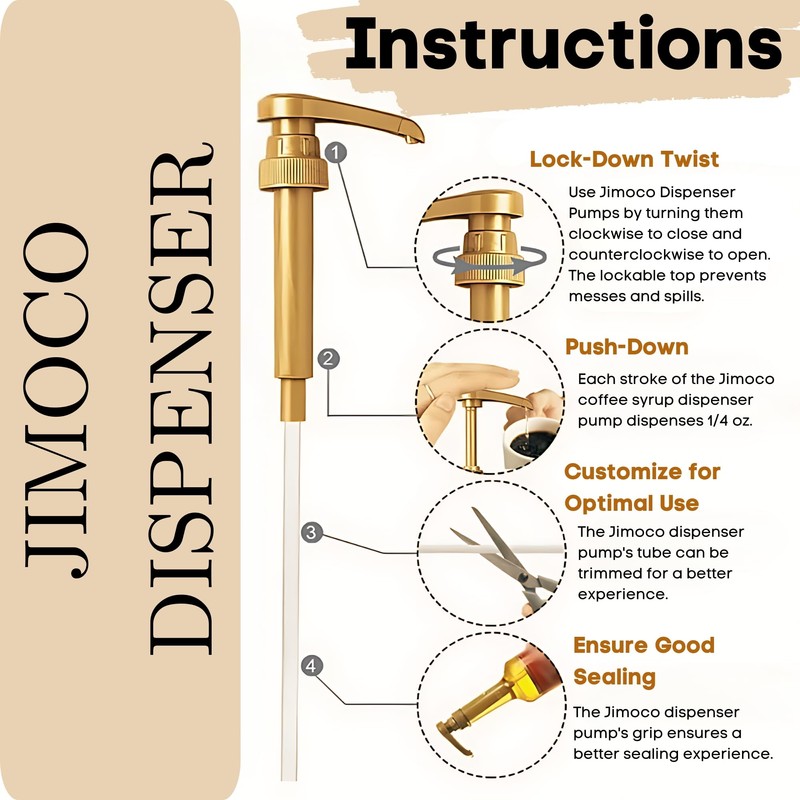 JIMOCO DISPENSER

Instructions

1

Lock-Down Twist

Use Jimoco Dispenser Pumps by turning them clockwise to close and counterclockwise to open. The lockable top prevents messes and spills.

2

Push-Down

Each stroke of the Jimoco coffee syrup dispenser pump dispenses 1/4 oz.

3

Customize for Optimal Use

The Jimoco dispenser pump's tube can be trimmed for a better experience.

4

Ensure Good Sealing

The Jimoco dispenser pump's grip ensures a better sealing experience.