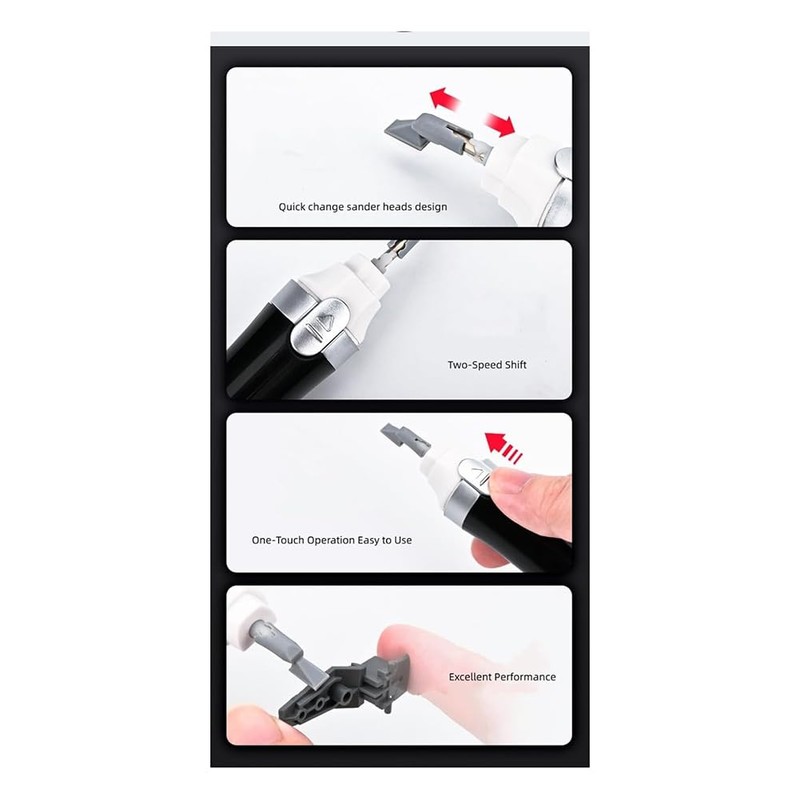 Quick change sander heads design

Two-Speed Shift

One-Touch Operation Easy to Use

Excellent Performance