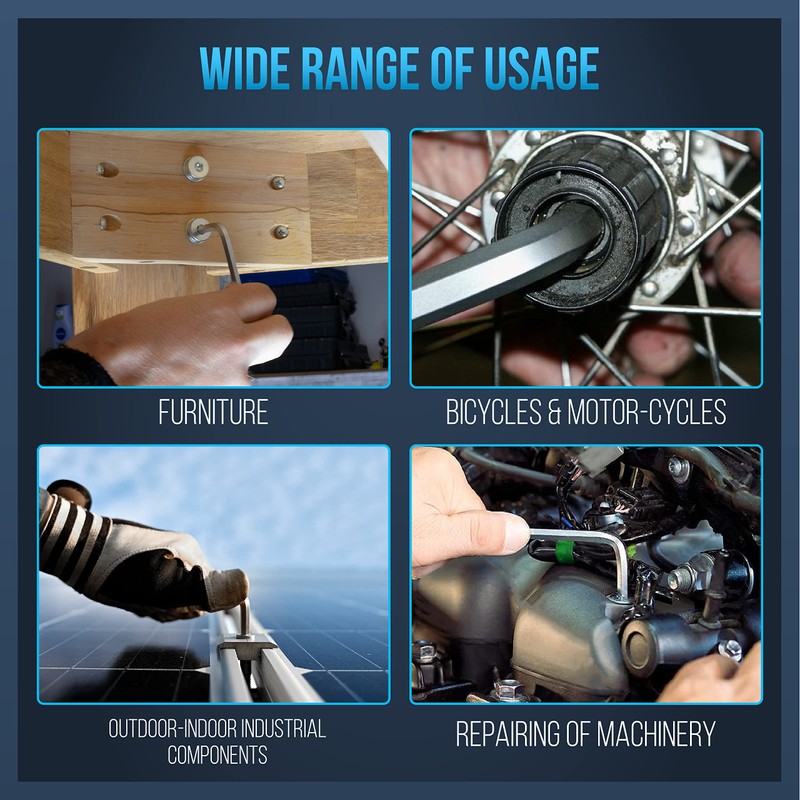 WIDE RANGE OF USAGE

FURNITURE

BICYCLES & MOTOR-CYCLES

OUTDOOR-INDOOR INDUSTRIAL COMPONENTS

REPAIRING OF MACHINERY