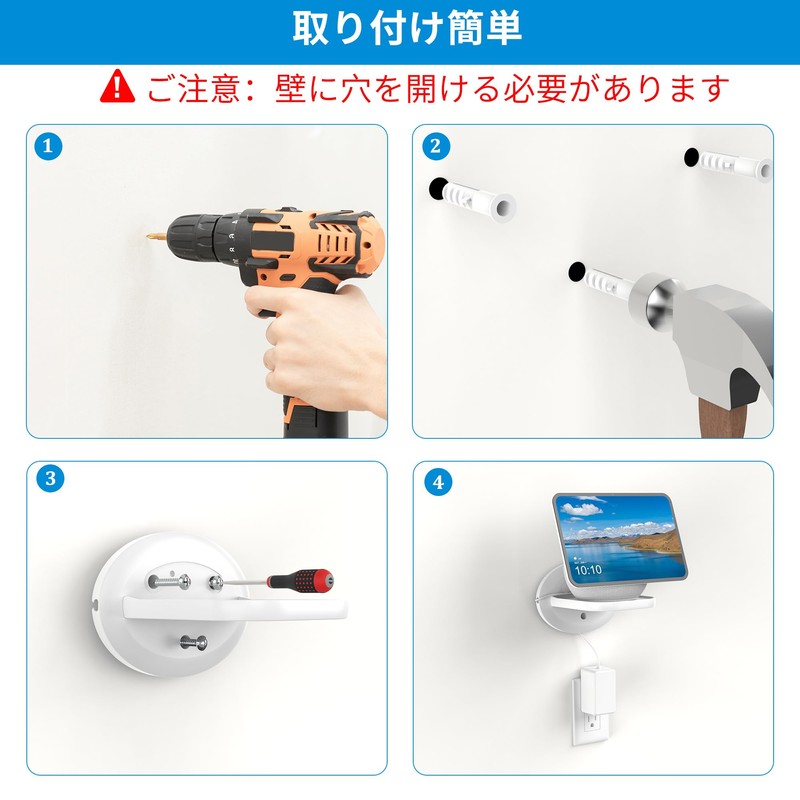 取り付け簡単

ご注意：壁に穴を開ける必要があります

1

2

3

4

10:10