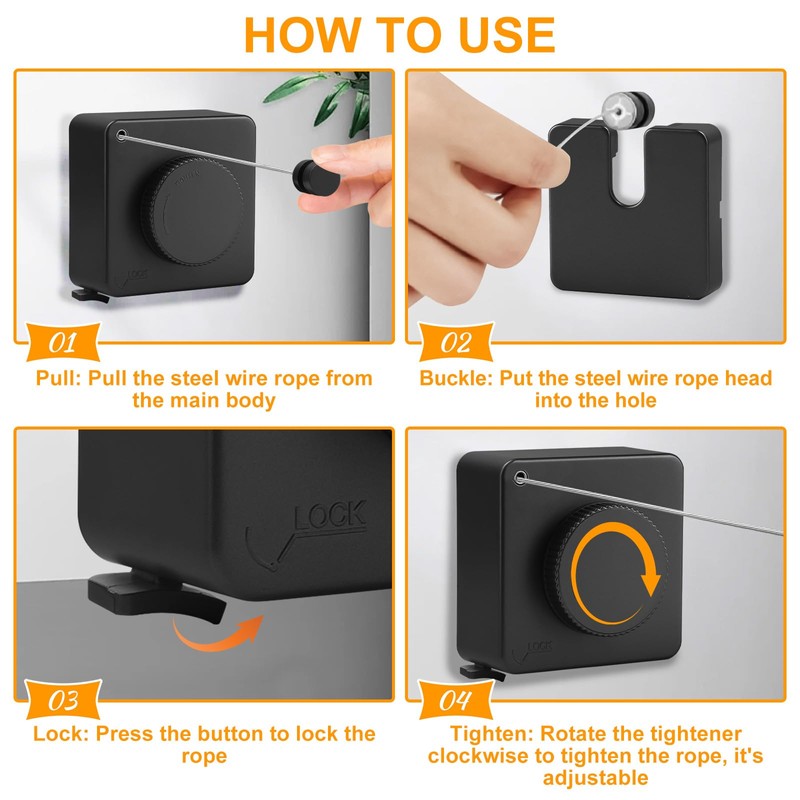 HOW TO USE

LOCK

01

Pull: Pull the steel wire rope from the main body

02

Buckle: Put the steel wire rope head into the hole

LOCK

03

Lock: Press the button to lock the rope

LOCK

04

Tighten: Rotate the tightener clockwise to tighten the rope, it's adjustable