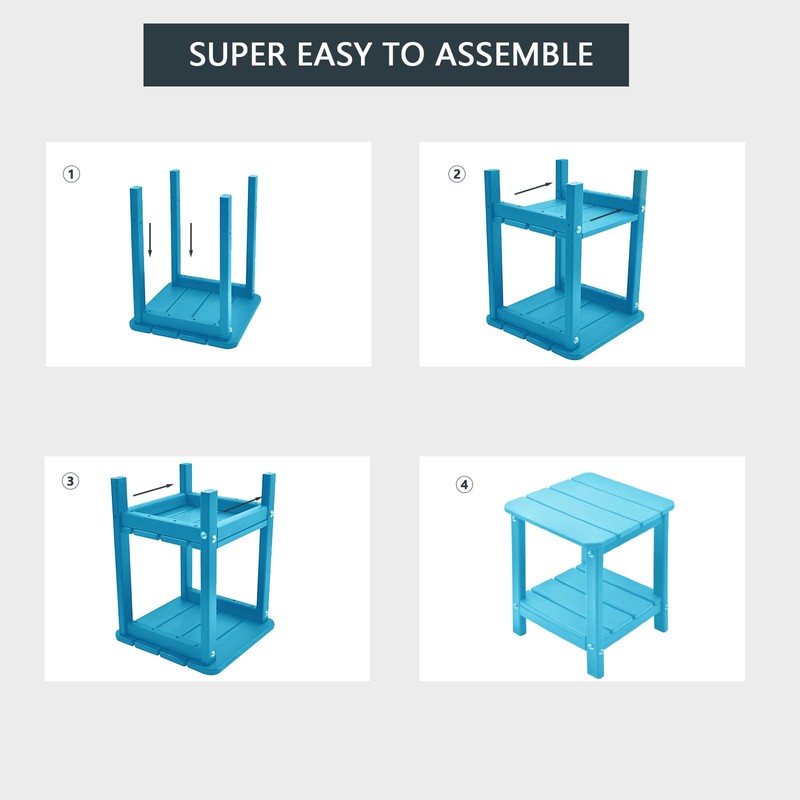 SUPER EASY TO ASSEMBLE

①

②

③

④