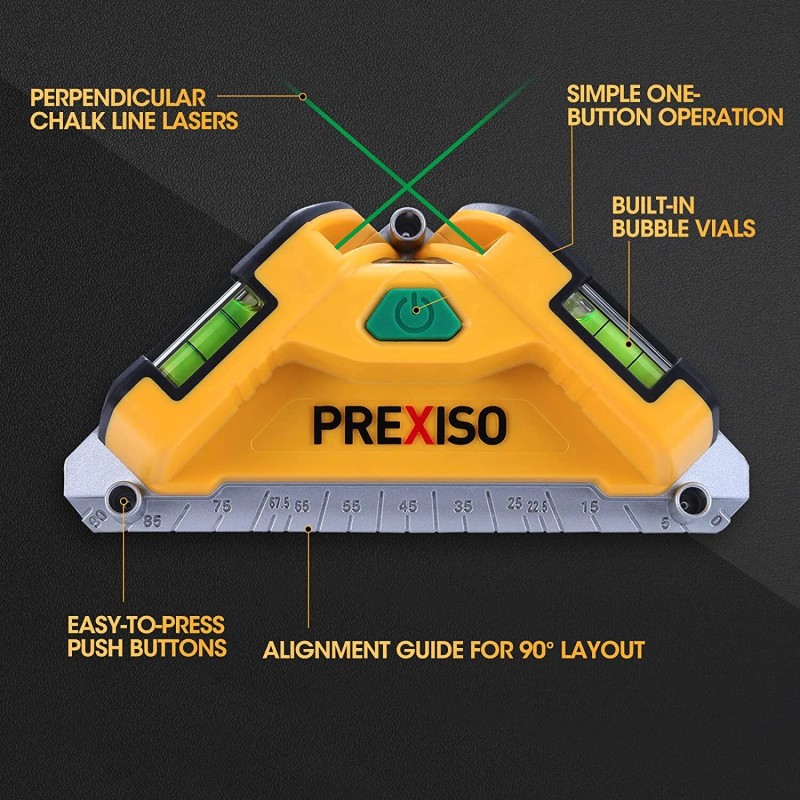 PERPENDICULAR CHALK LINE LASERS

SIMPLE ONE-BUTTON OPERATION

BUILT-IN BUBBLE VIALS

PREXISO

90 85 75 67.5 65 55 45 35 25 22.5 15 5 0

EASY-TO-PRESS PUSH BUTTONS

ALIGNMENT GUIDE FOR 90° LAYOUT