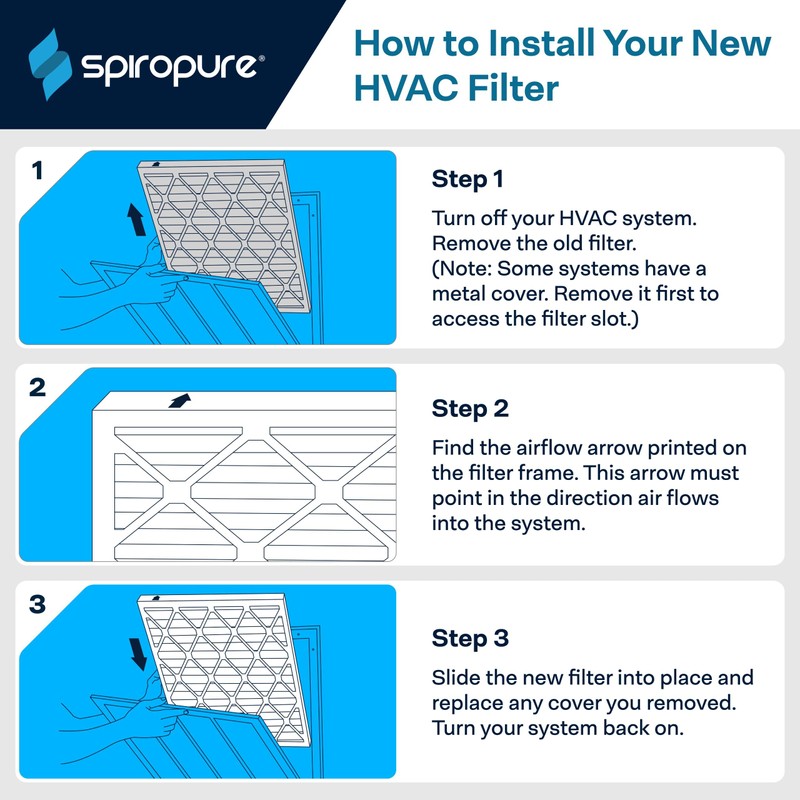 spiropure®

How to Install Your New HVAC Filter

1

Step 1

Turn off your HVAC system. Remove the old filter. (Note: Some systems have a metal cover. Remove it first to access the filter slot.)

2

Step 2

Find the airflow arrow printed on the filter frame. This arrow must point in the direction air flows into the system.

3

Step 3

Slide the new filter into place and replace any cover you removed. Turn your system back on.