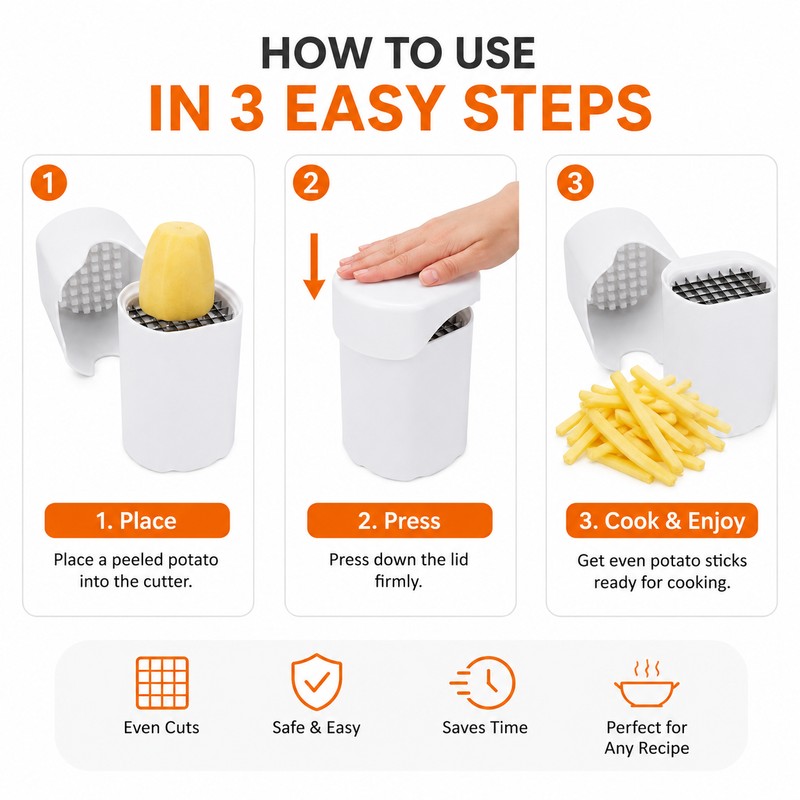 HOW TO USE
IN 3 EASY STEPS

1

1. Place

Place a peeled potato into the cutter.

2

2. Press

Press down the lid firmly.

3

3. Cook & Enjoy

Get even potato sticks ready for cooking.

Even Cuts

Safe & Easy

Saves Time

Perfect for Any Recipe