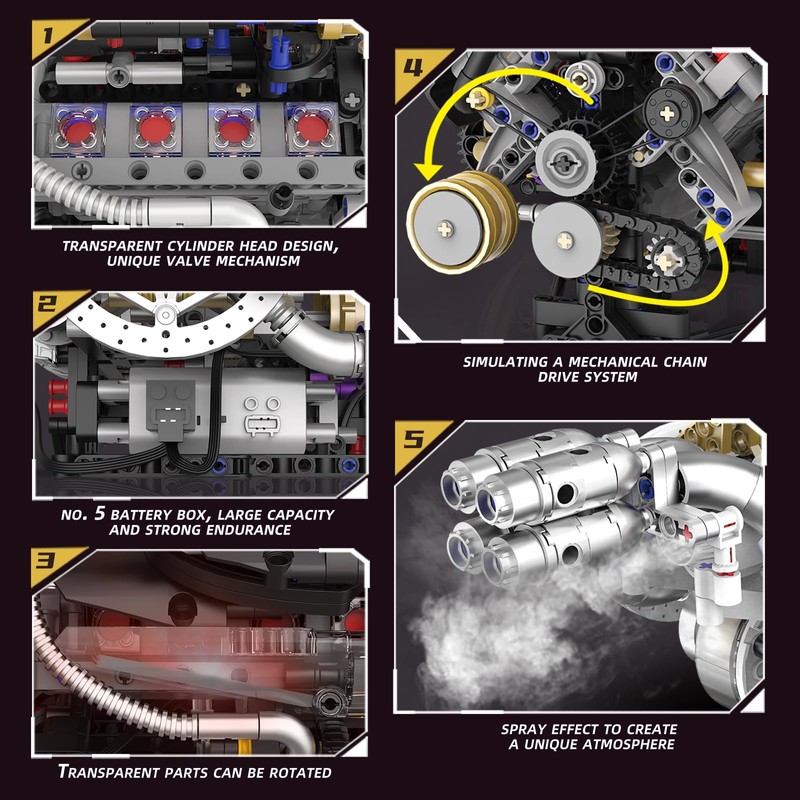 1

TRANSPARENT CYLINDER HEAD DESIGN, UNIQUE VALVE MECHANISM

2

NO. 5 BATTERY BOX, LARGE CAPACITY AND STRONG ENDURANCE

3

TRANSPARENT PARTS CAN BE ROTATED

4

SIMULATING A MECHANICAL CHAIN DRIVE SYSTEM

5

SPRAY EFFECT TO CREATE A UNIQUE ATMOSPHERE