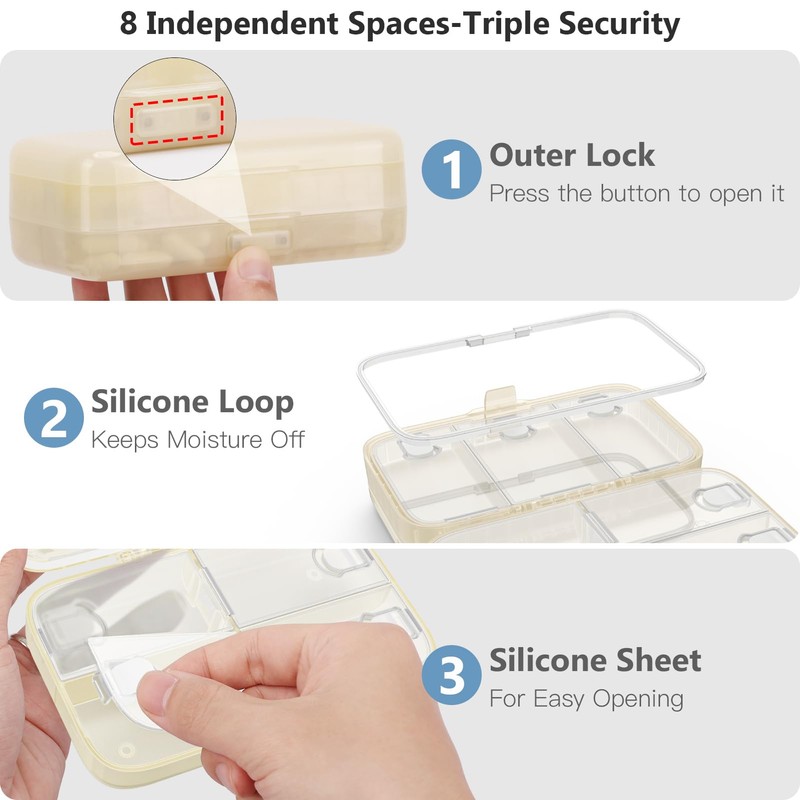 8 Independent Spaces-Triple Security

1 Outer Lock
Press the button to open it

2 Silicone Loop
Keeps Moisture Off

3 Silicone Sheet
For Easy Opening