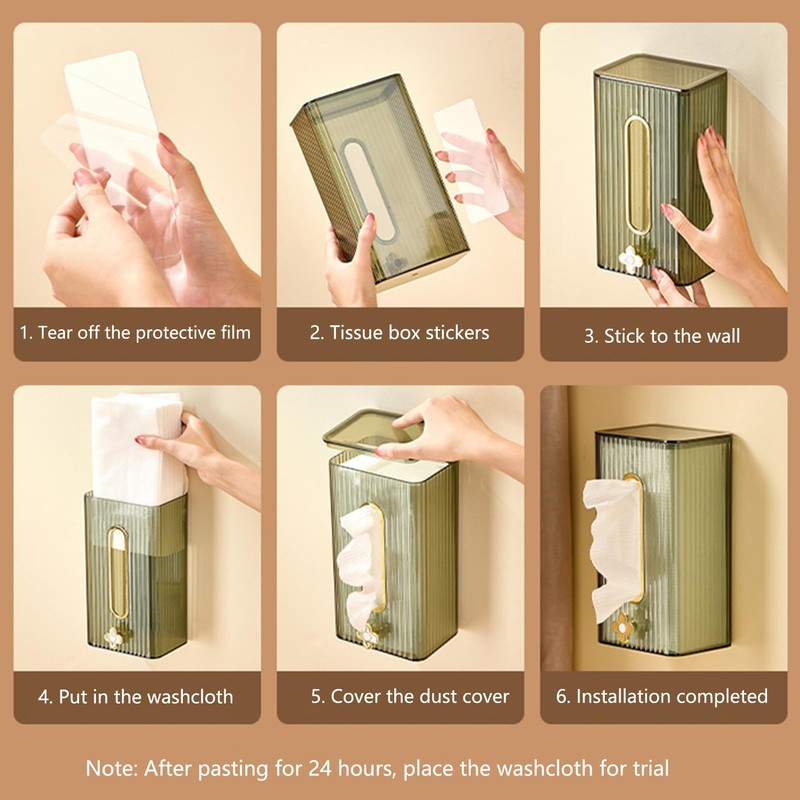 1. Tear off the protective film

2. Tissue box stickers

3. Stick to the wall

4. Put in the washcloth

5. Cover the dust cover

6. Installation completed

Note: After pasting for 24 hours, place the washcloth for trial