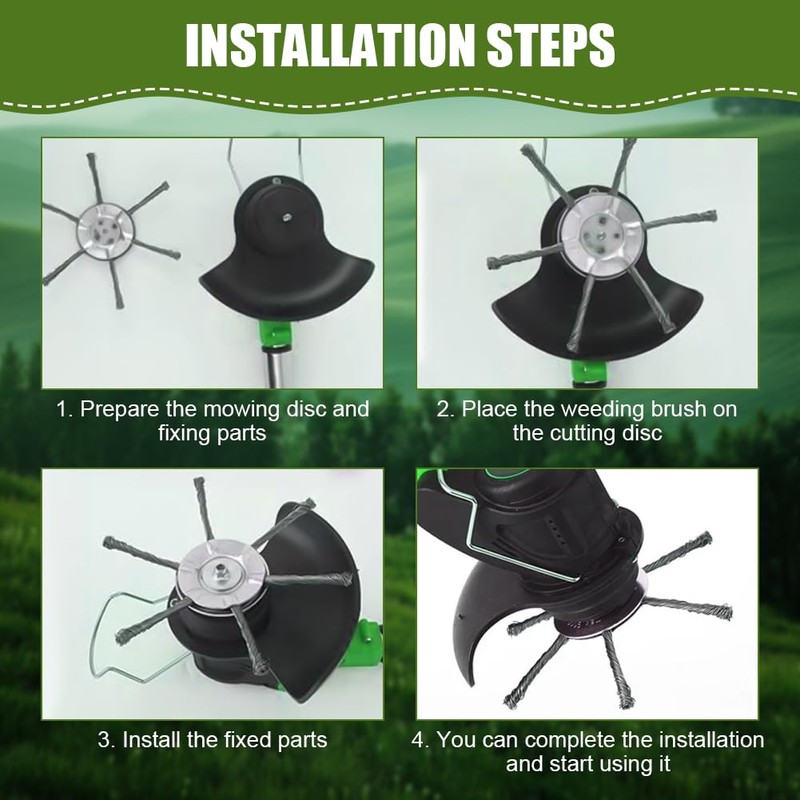 INSTALLATION STEPS

1. Prepare the mowing disc and fixing parts

2. Place the weeding brush on the cutting disc

3. Install the fixed parts

4. You can complete the installation and start using it