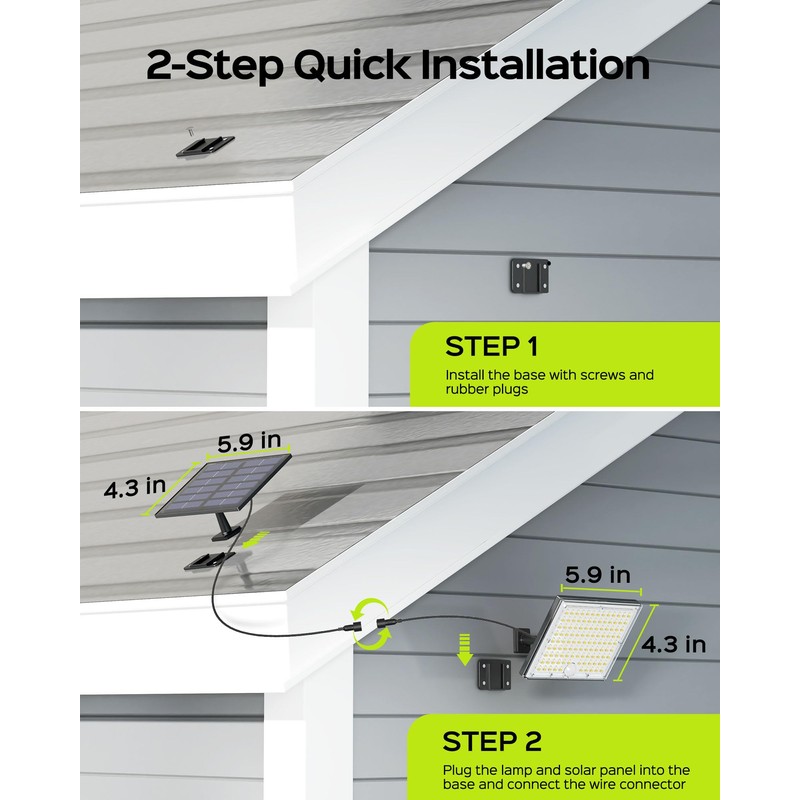 2-Step Quick Installation

STEP 1

Install the base with screws and rubber plugs

5.9 in

4.3 in

5.9 in

4.3 in

STEP 2

Plug the lamp and solar panel into the base and connect the wire connector