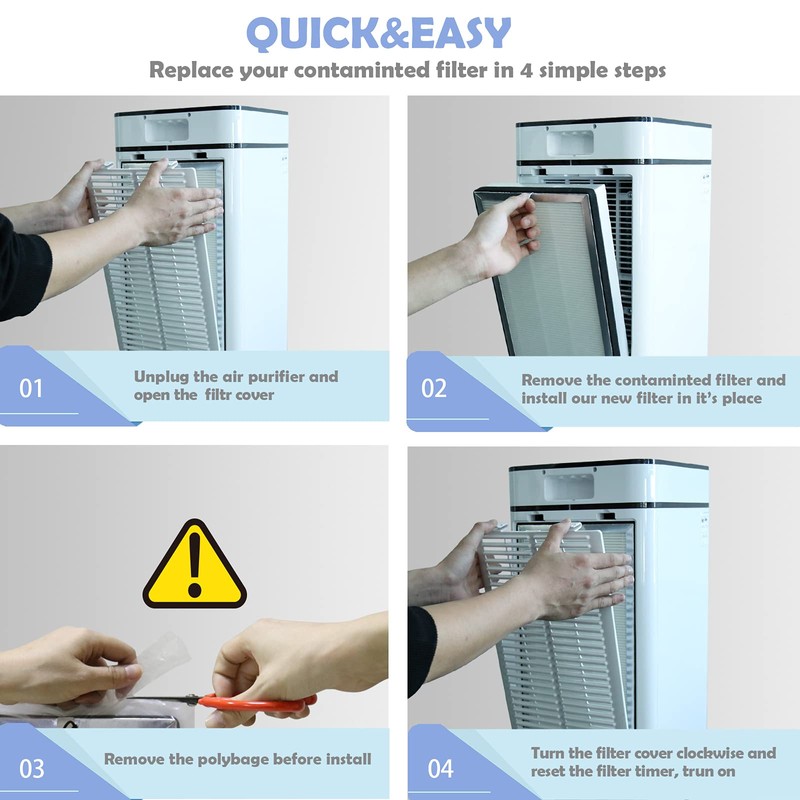 QUICK&EASY

Replace your contaminted filter in 4 simple steps

01

Unplug the air purifier and open the filtr cover

02

Remove the contaminted filter and install our new filter in it's place

03

Remove the polybage before install

04

Turn the filter cover clockwise and reset the filter timer, trun on