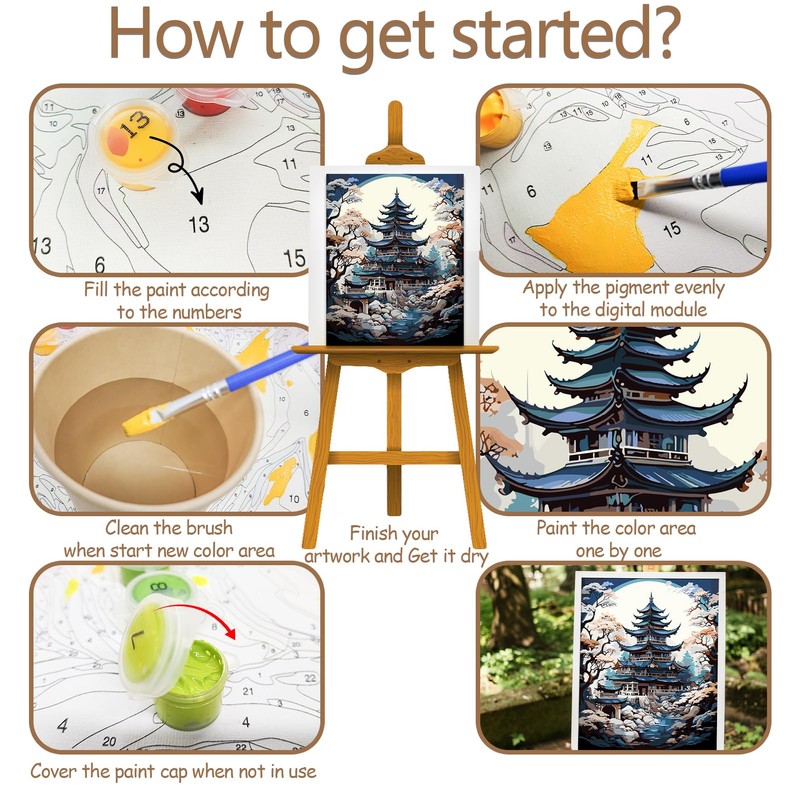 How to get started?

Fill the paint according to the numbers

Apply the pigment evenly to the digital module

Clean the brush when start new color area

Finish your artwork and Get it dry

Paint the color area one by one

Cover the paint cap when not in use