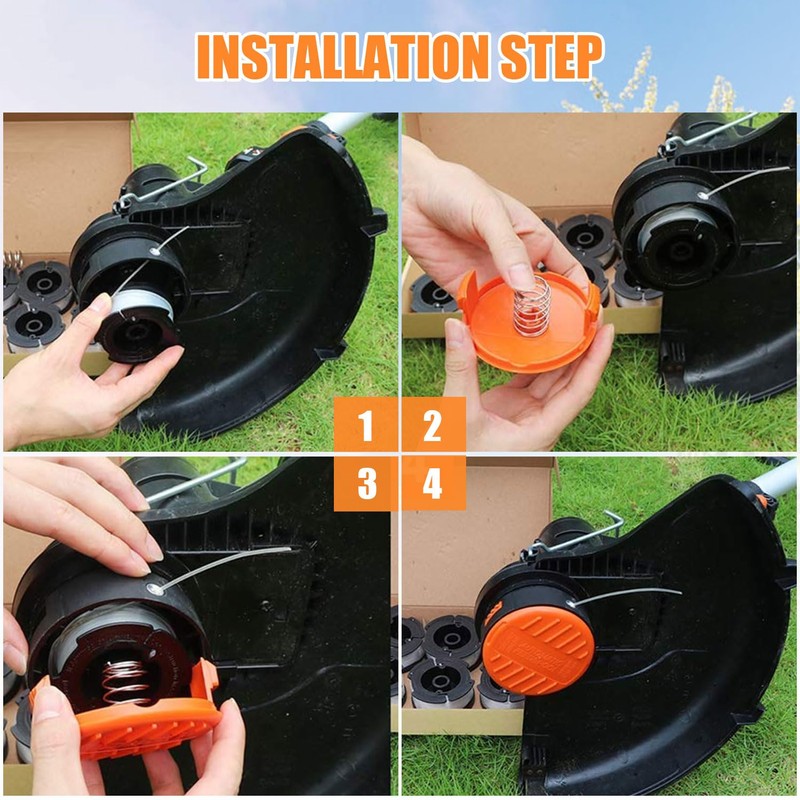 INSTALLATION STEP

1 2
3 4