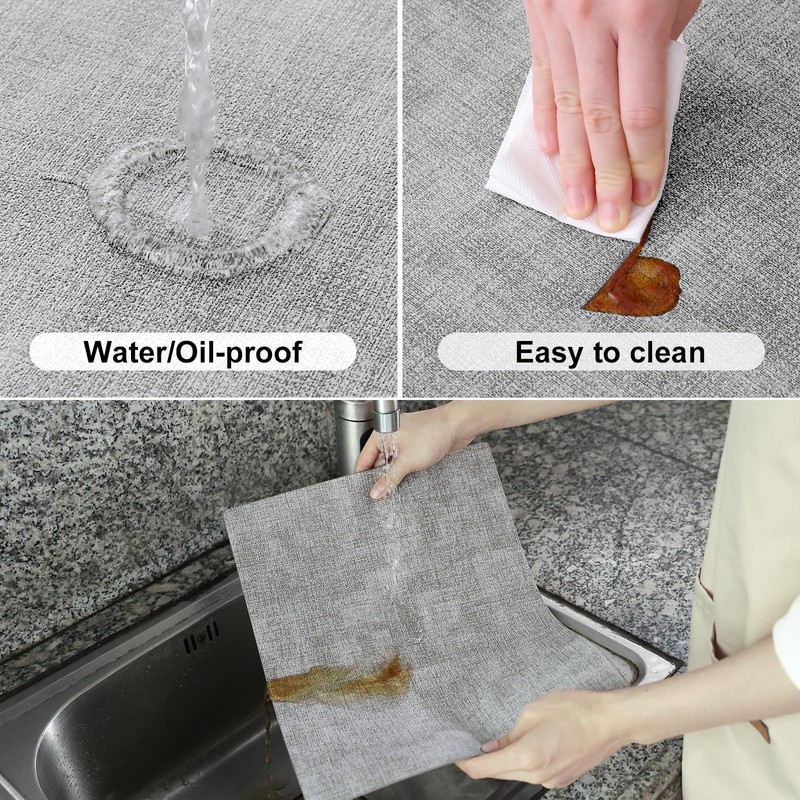 Water/Oil-proof

Easy to clean