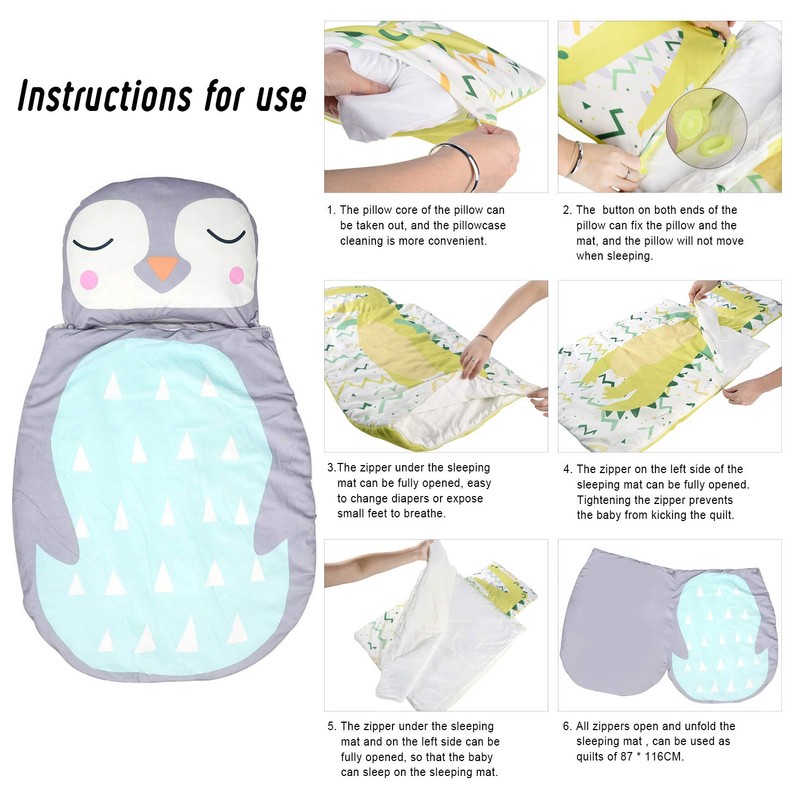 Instructions for use

1. The pillow core of the pillow can be taken out, and the pillowcase cleaning is more convenient.

2. The button on both ends of the pillow can fix the pillow and the mat, and the pillow will not move when sleeping.

3.The zipper under the sleeping mat can be fully opened, easy to change diapers or expose small feet to breathe.

4. The zipper on the left side of the sleeping mat can be fully opened. Tightening the zipper prevents the baby from kicking the quilt.

5. The zipper under the sleeping mat and on the left side can be fully opened, so that the baby can sleep on the sleeping mat.

6. All zippers open and unfold the sleeping mat , can be used as quilts of 87 * 116CM.