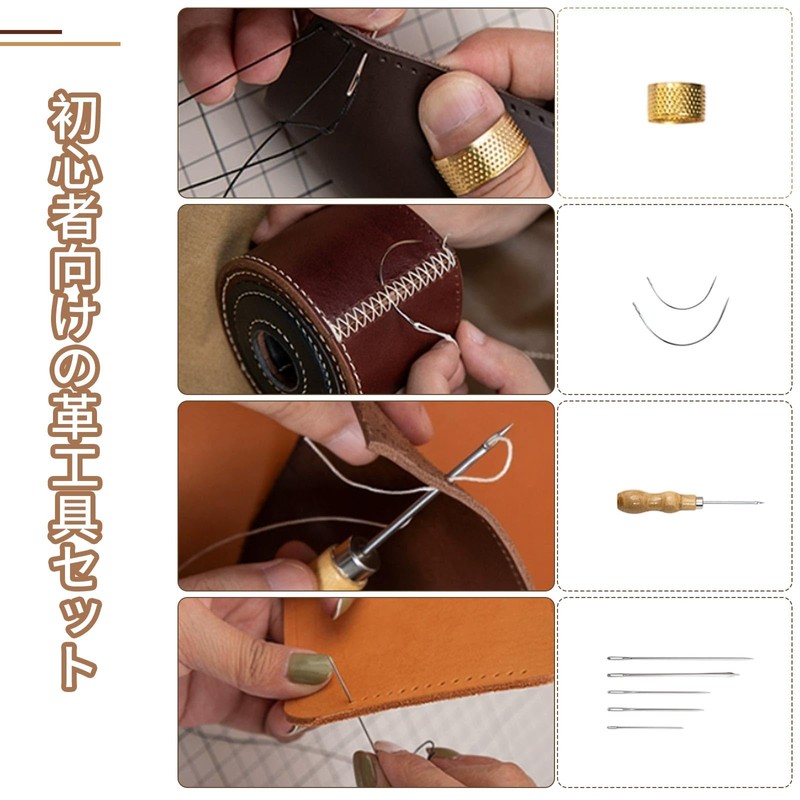 初心者向けの革工具セット