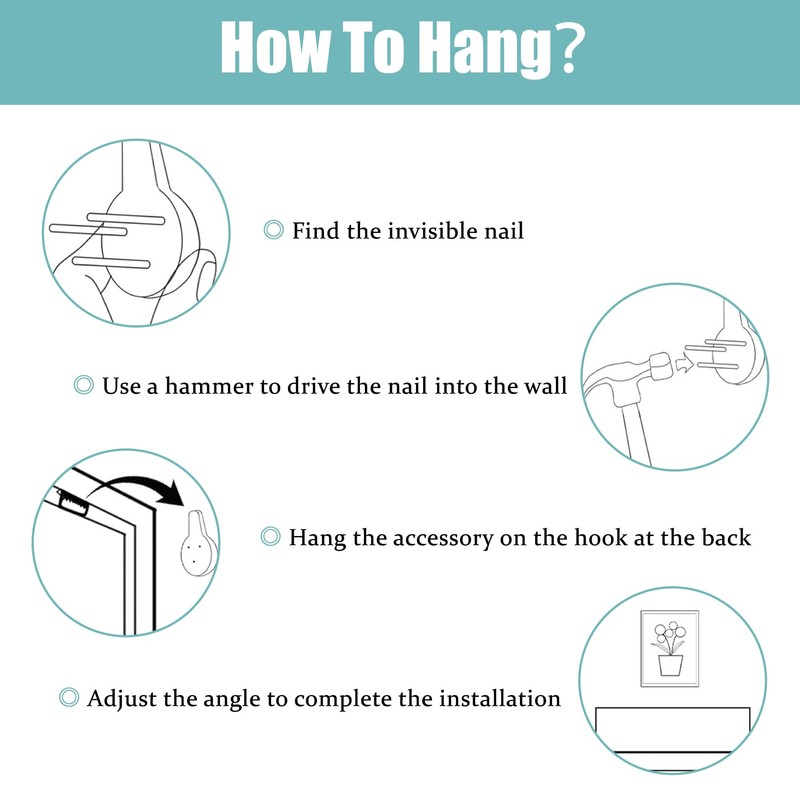 How To Hang?

◎ Find the invisible nail

◎ Use a hammer to drive the nail into the wall

◎ Hang the accessory on the hook at the back

◎ Adjust the angle to complete the installation