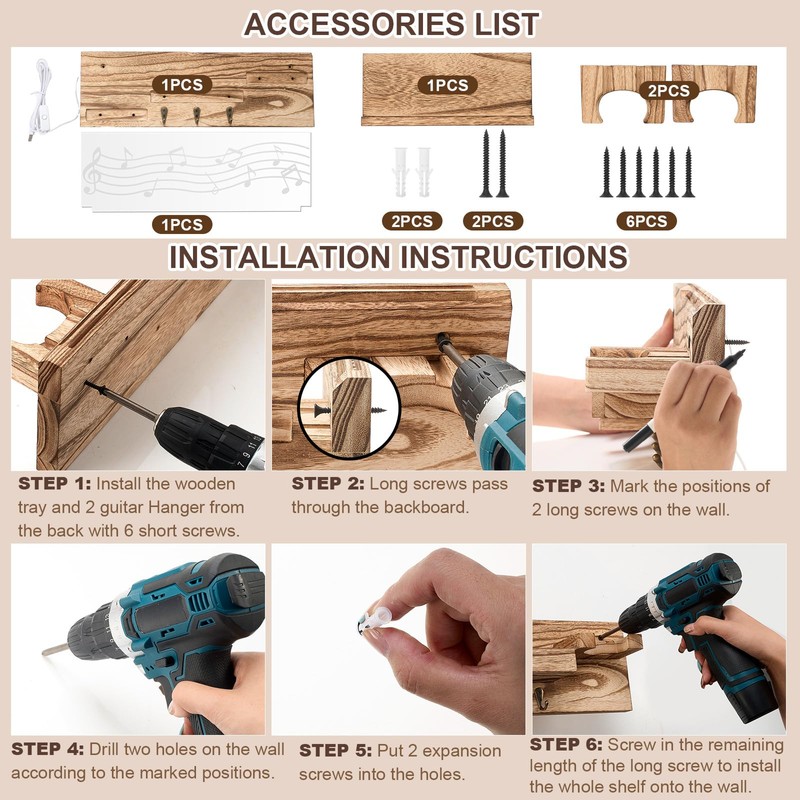 ACCESSORIES LIST

1PCS

1PCS

2PCS

1PCS

2PCS

2PCS

6PCS

INSTALLATION INSTRUCTIONS

STEP 1: Install the wooden tray and 2 guitar Hanger from the back with 6 short screws.

STEP 2: Long screws pass through the backboard.

STEP 3: Mark the positions of 2 long screws on the wall.

STEP 4: Drill two holes on the wall according to the marked positions.

STEP 5: Put 2 expansion screws into the holes.

STEP 6: Screw in the remaining length of the long screw to install the whole shelf onto the wall.