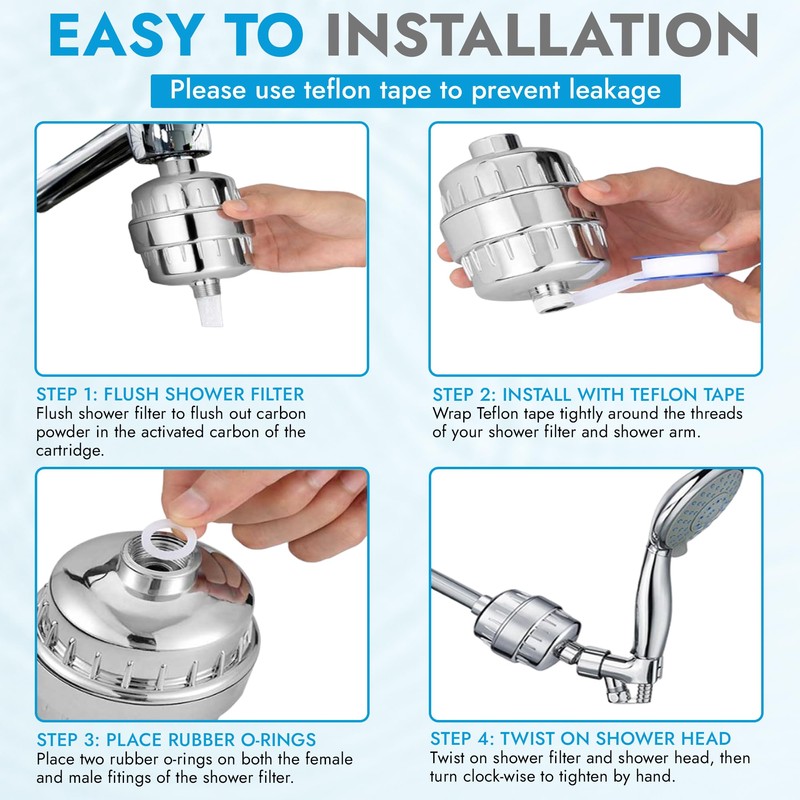 EASY TO INSTALLATION

Please use teflon tape to prevent leakage

STEP 1: FLUSH SHOWER FILTER
Flush shower filter to flush out carbon powder in the activated carbon of the cartridge.

STEP 2: INSTALL WITH TEFLON TAPE
Wrap Teflon tape tightly around the threads of your shower filter and shower arm.

STEP 3: PLACE RUBBER O-RINGS
Place two rubber o-rings on both the female and male fitings of the shower filter.

STEP 4: TWIST ON SHOWER HEAD
Twist on shower filter and shower head, then turn clock-wise to tighten by hand.