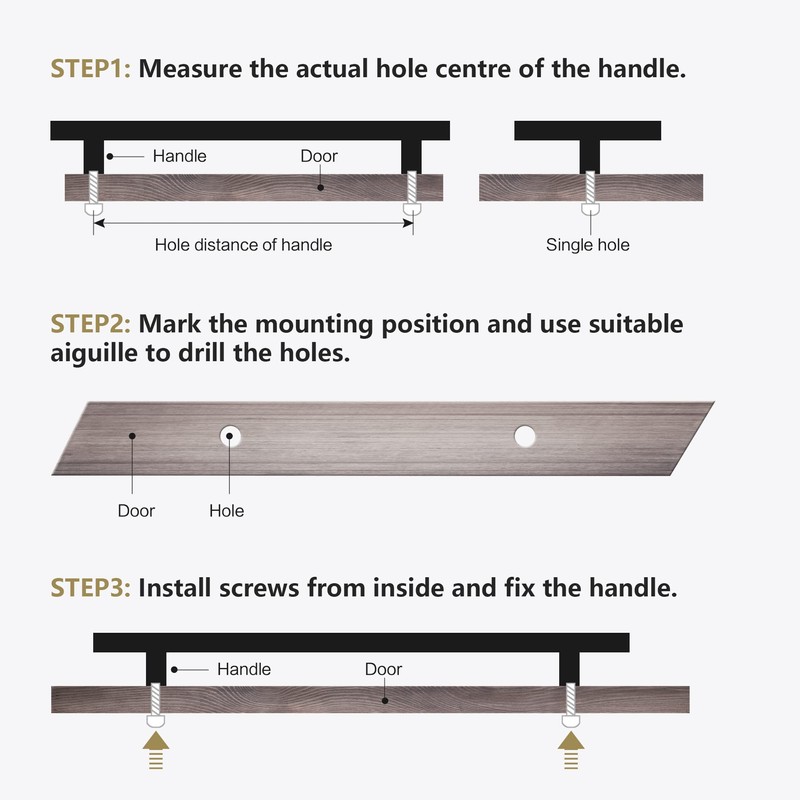 STEP1: Measure the actual hole centre of the handle.

Handle

Door

Hole distance of handle

Single hole

STEP2: Mark the mounting position and use suitable aiguille to drill the holes.

Door

Hole

STEP3: Install screws from inside and fix the handle.

Handle

Door