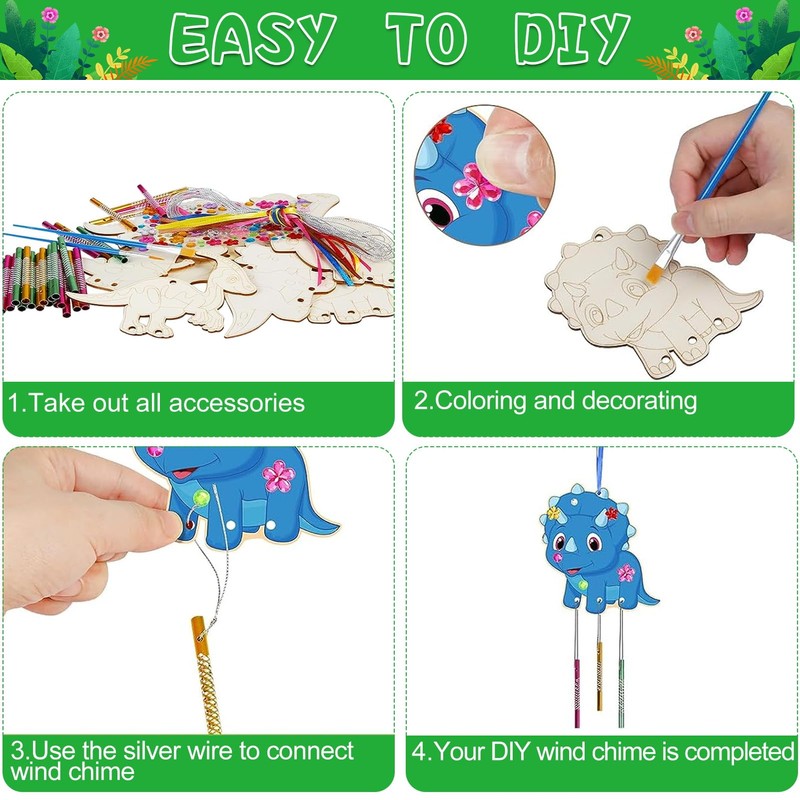 EASY TO DIY

1.Take out all accessories

2.Coloring and decorating

3.Use the silver wire to connect wind chime

4.Your DIY wind chime is completed